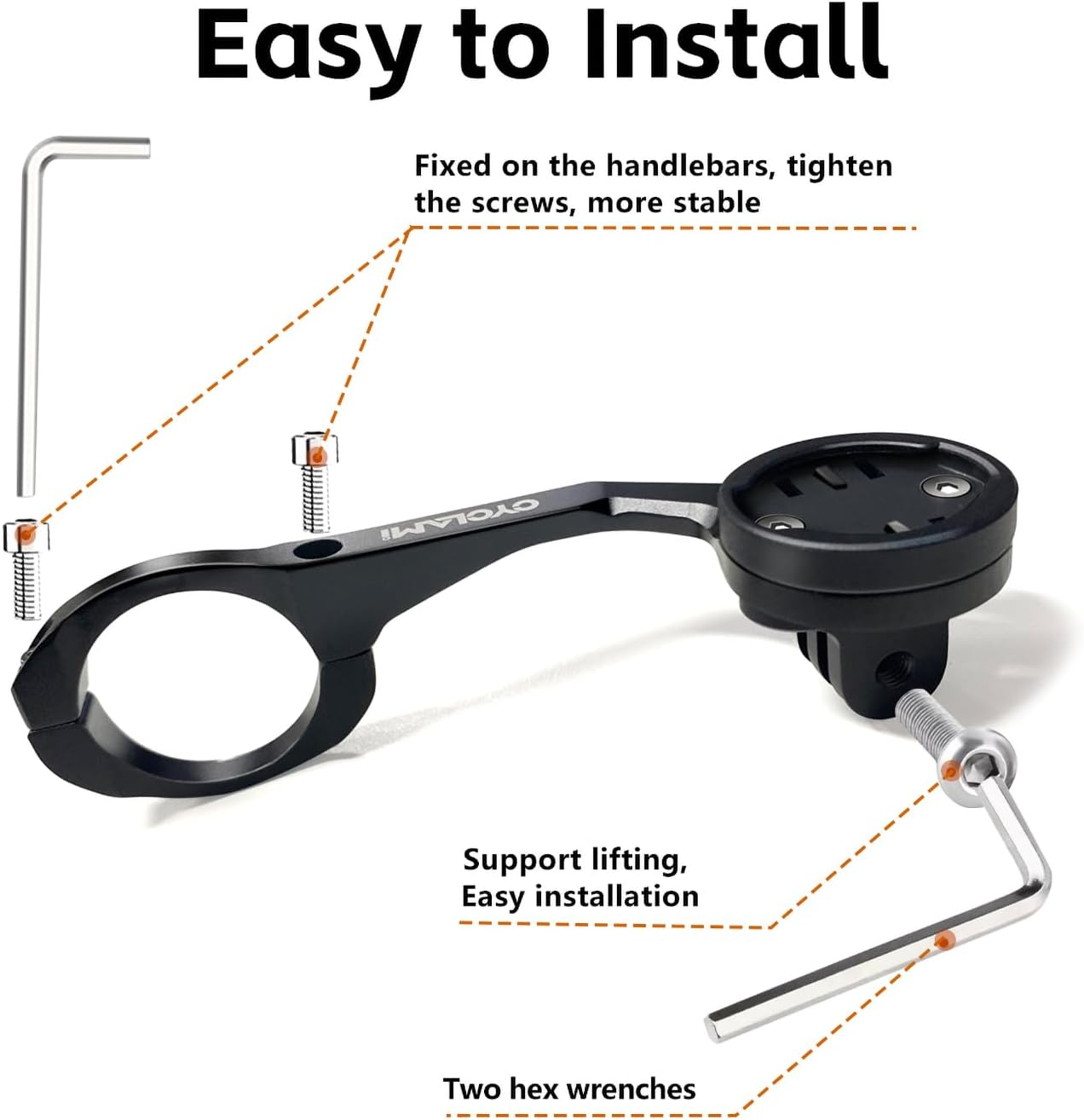 Easy to Install

Fixed on the handlebars, tighten the screws, more stable

CYCLAMI

Support lifting, Easy installation

Two hex wrenches