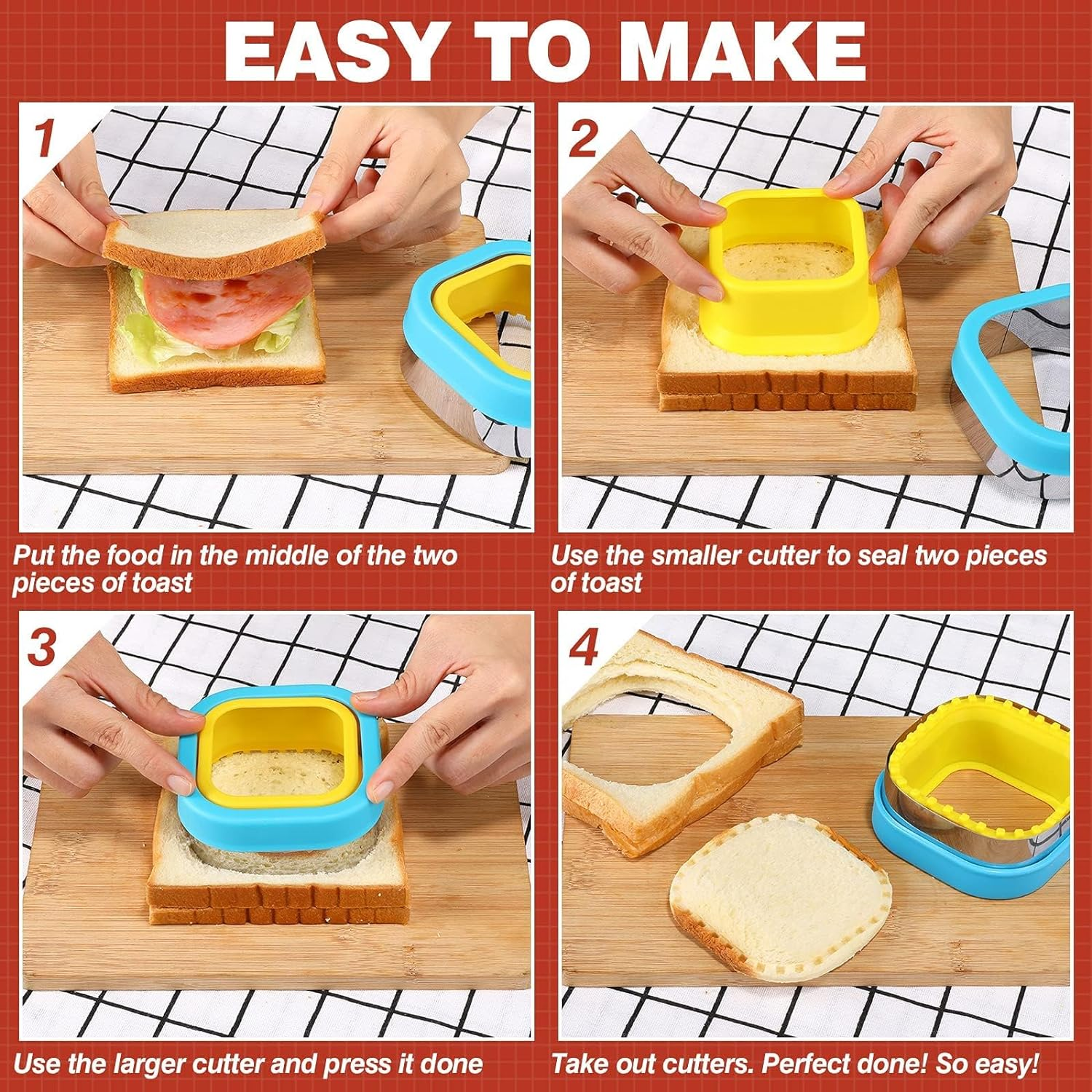 EASY TO MAKE

1

Put the food in the middle of the two pieces of toast

2

Use the smaller cutter to seal two pieces of toast

3

Use the larger cutter and press it done

4

Take out cutters. Perfect done! So easy!