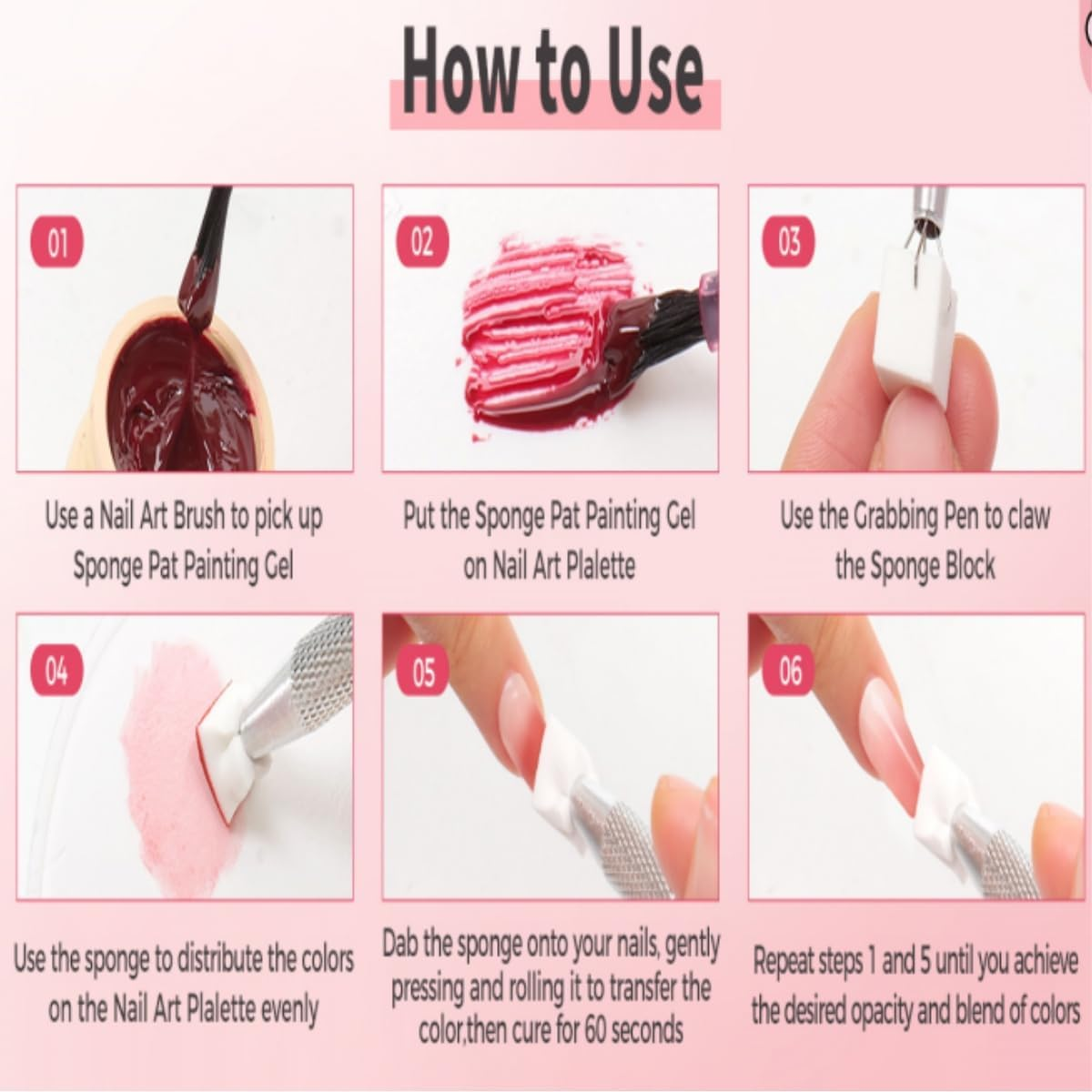 How to Use

01

Use a Nail Art Brush to pick up Sponge Pat Painting Gel

02

Put the Sponge Pat Painting Gel on Nail Art Plalette

03

Use the Grabbing Pen to claw the Sponge Block

04

Use the sponge to distribute the colors on the Nail Art Plalette evenly

05

Dab the sponge onto your nails, gently pressing and rolling it to transfer the color,then cure for 60 seconds

06

Repeat steps 1 and 5 until you achieve the desired opacity and blend of colors