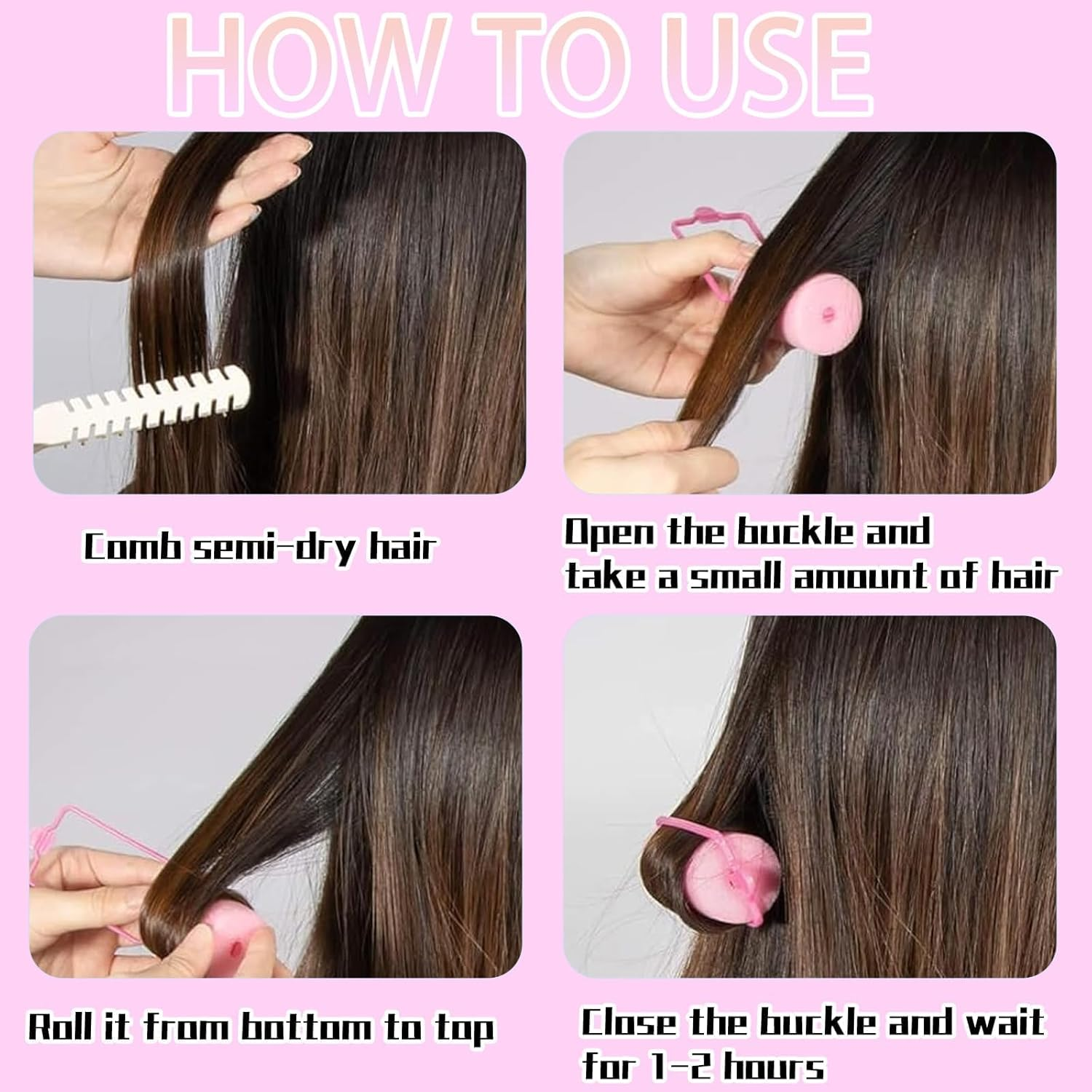 HOW TO USE

Comb semi-dry hair

Open the buckle and take a small amount of hair

Roll it from bottom to top

Close the buckle and wait for 1-2 hours