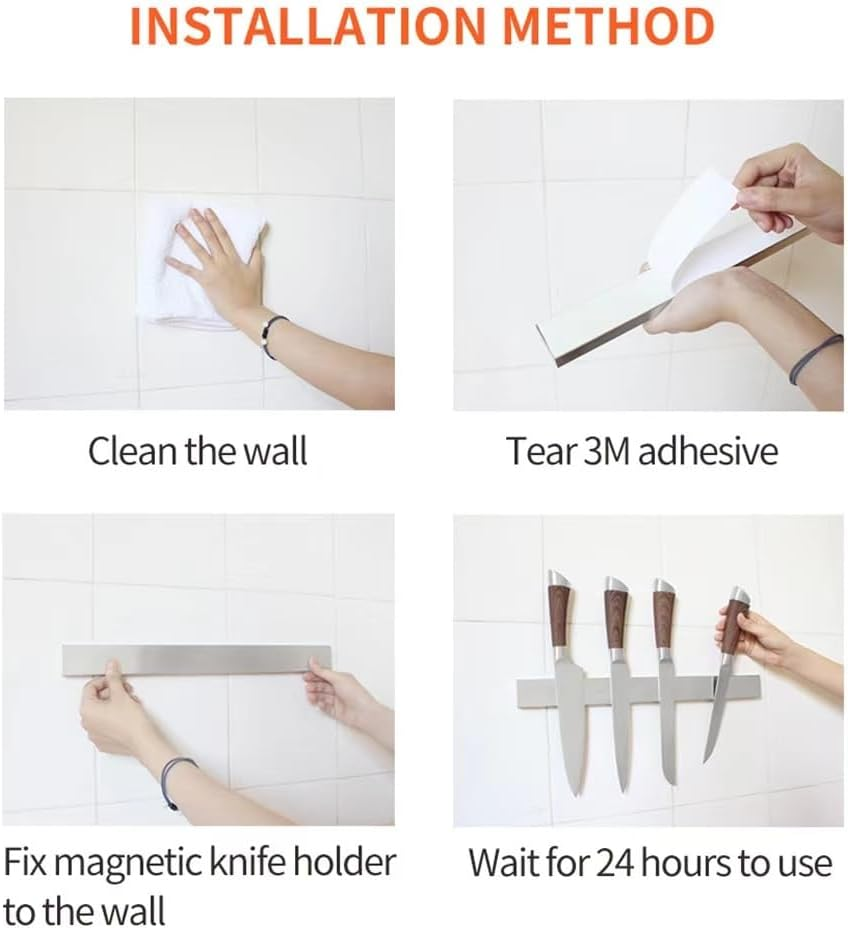 INSTALLATION METHOD

Clean the wall

Tear 3M adhesive

Fix magnetic knife holder to the wall

Wait for 24 hours to use