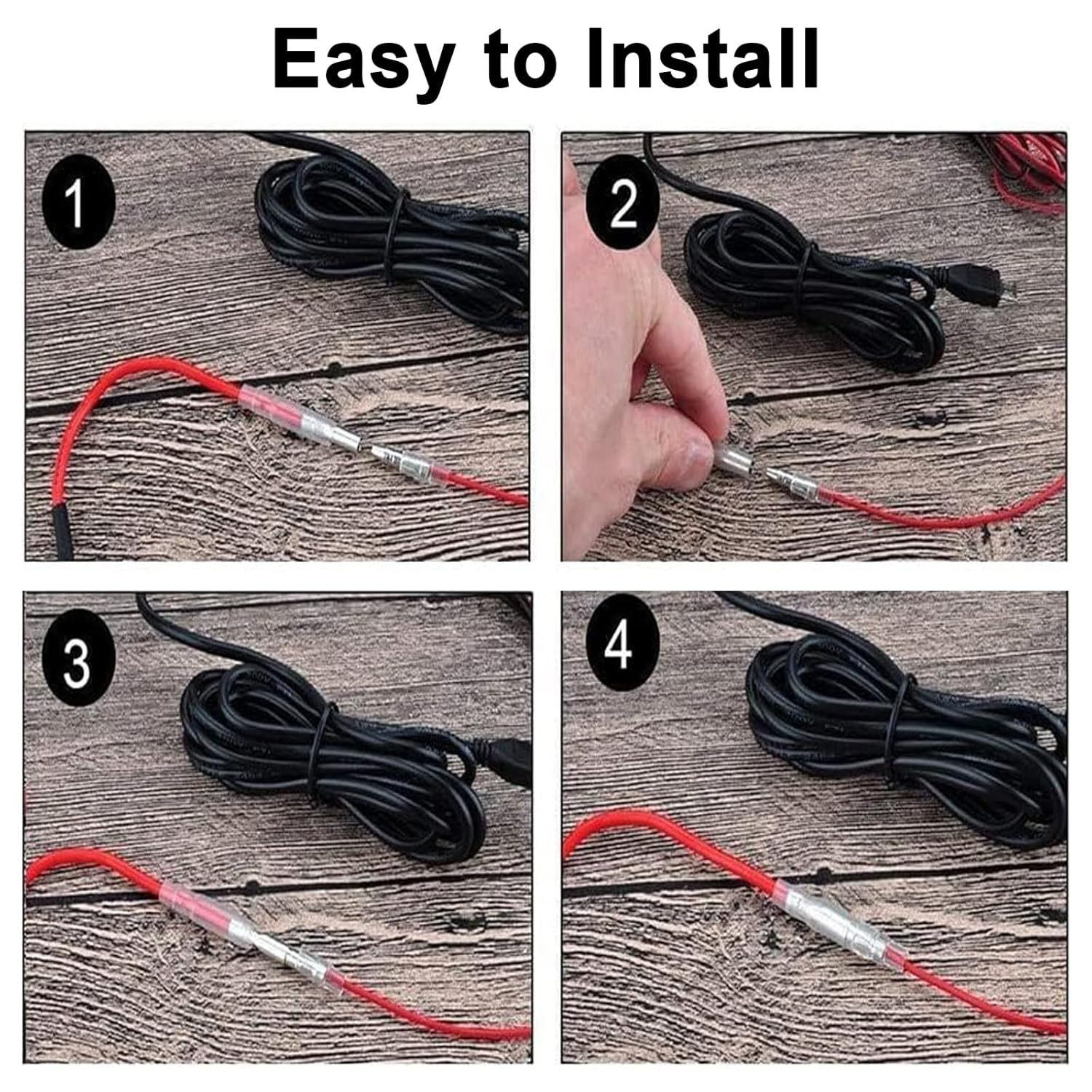 Easy to Install

1

2

3

4