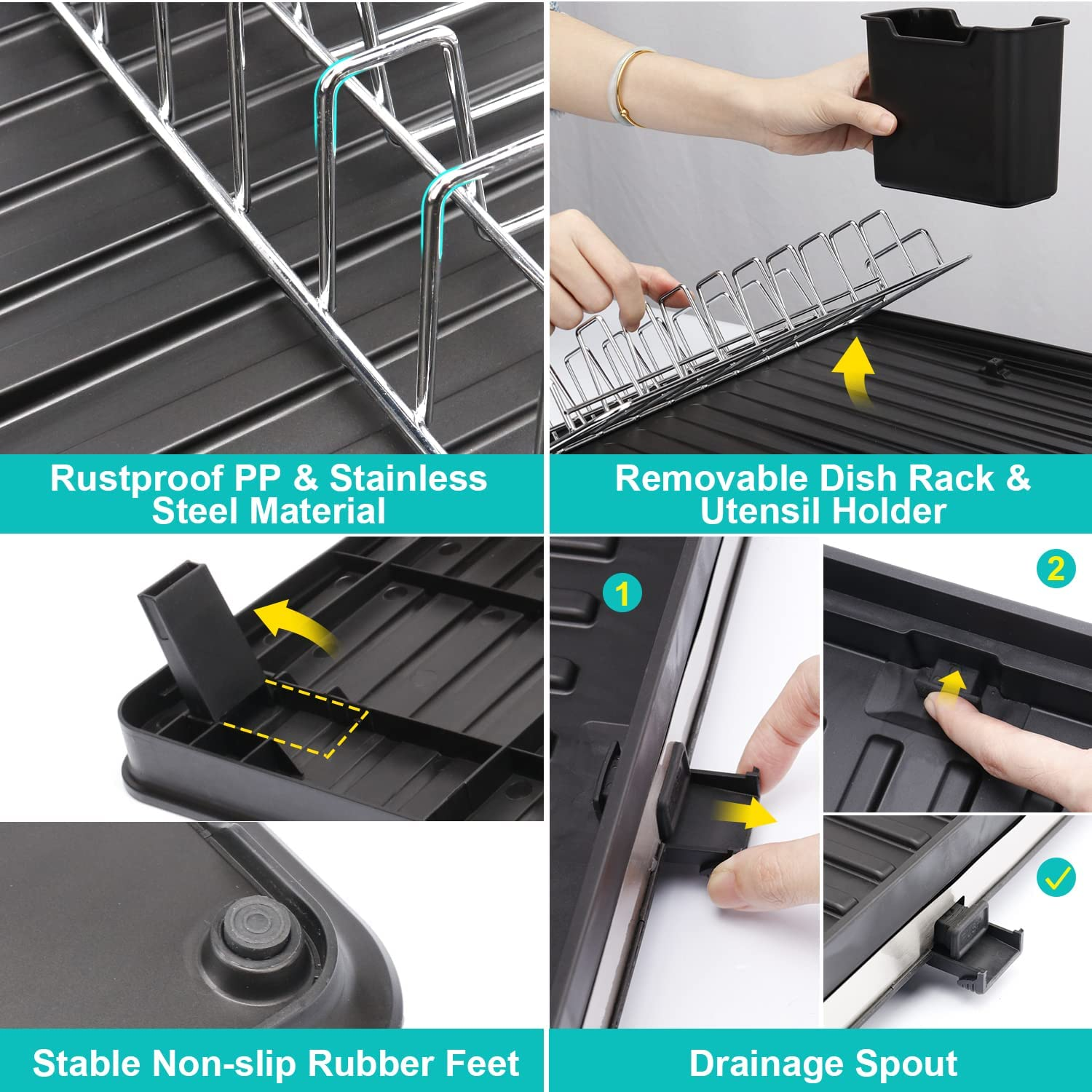 Rustproof PP & Stainless Steel Material

Removable Dish Rack & Utensil Holder

1

2

Stable Non-slip Rubber Feet

Drainage Spout