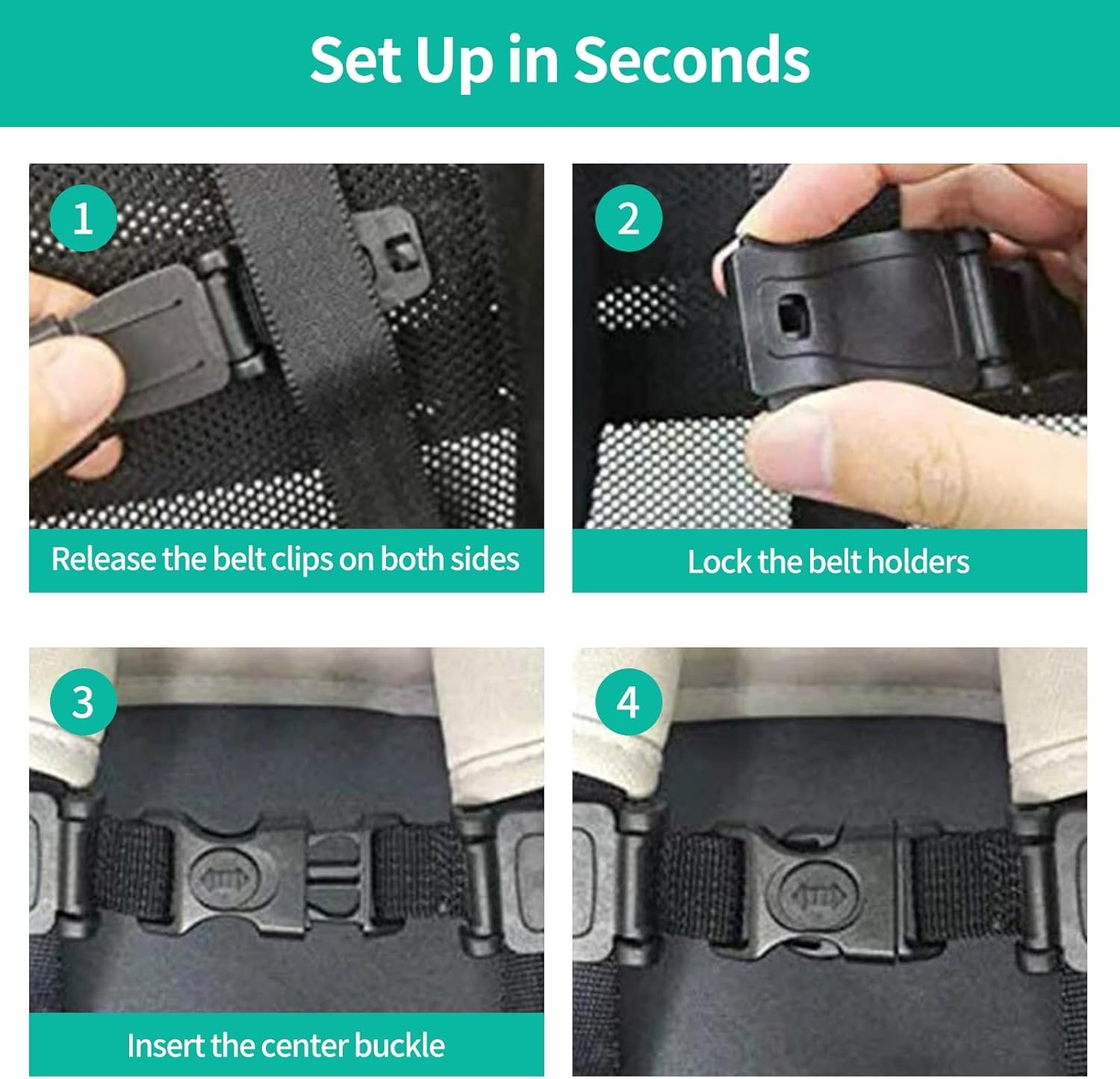 Set Up in Seconds

1

Release the belt clips on both sides

2

Lock the belt holders

3

Insert the center buckle

4