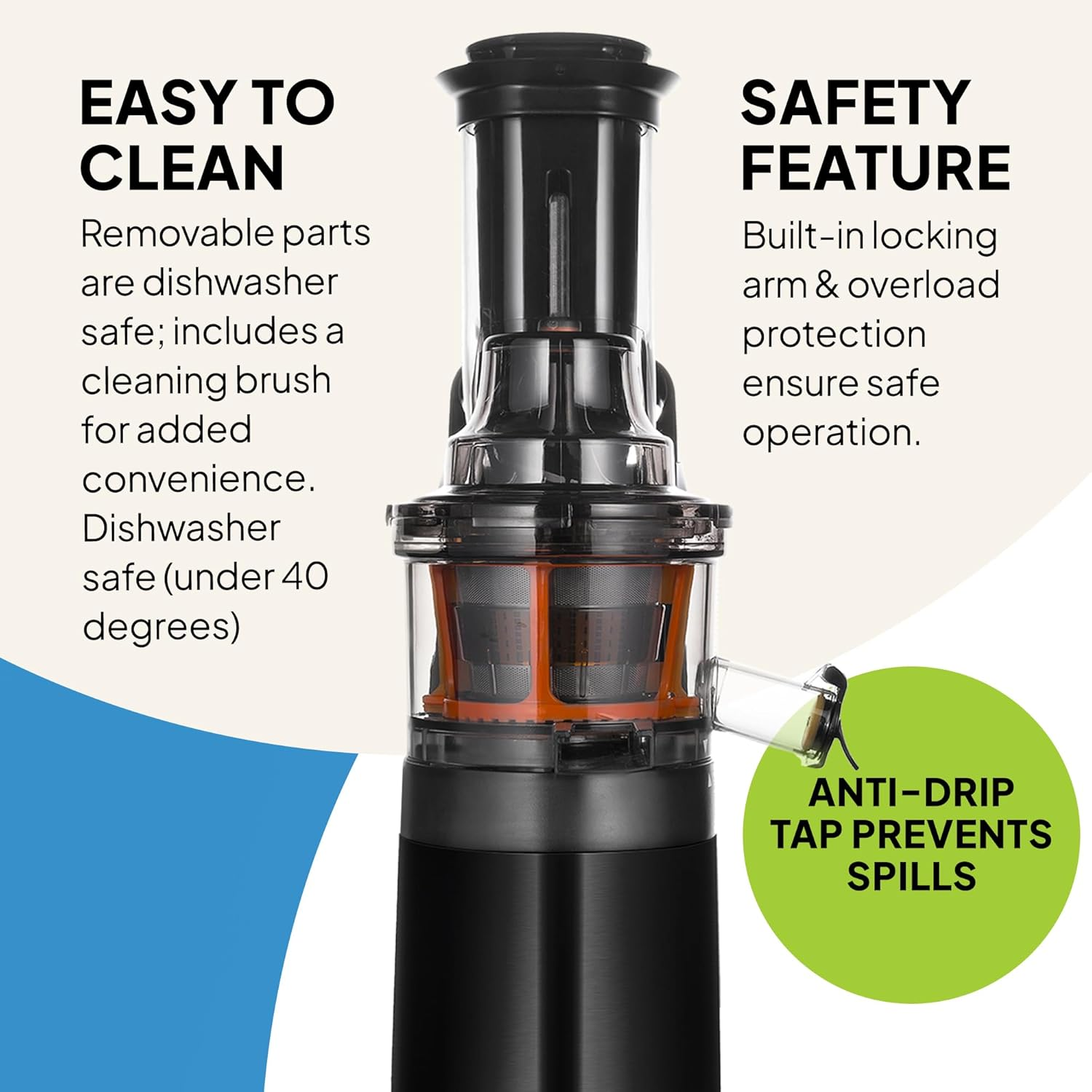 EASY TO CLEAN

Removable parts are dishwasher safe; includes a cleaning brush for added convenience. Dishwasher safe (under 40 degrees)

SAFETY FEATURE

Built-in locking arm & overload protection ensure safe operation.

ANTI-DRIP TAP PREVENTS SPILLS