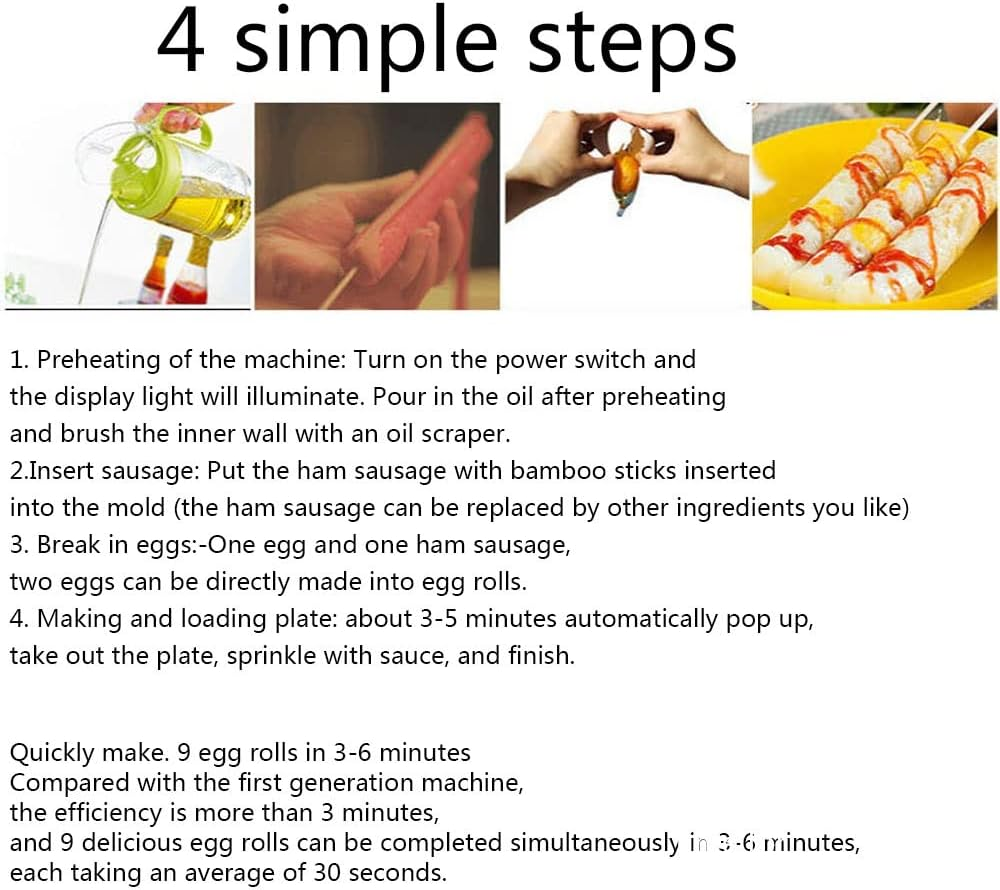 4 simple steps

1. Preheating of the machine: Turn on the power switch and the display light will illuminate. Pour in the oil after preheating and brush the inner wall with an oil scraper.
2.Insert sausage: Put the ham sausage with bamboo sticks inserted into the mold (the ham sausage can be replaced by other ingredients you like)
3. Break in eggs:-One egg and one ham sausage, two eggs can be directly made into egg rolls.
4. Making and loading plate: about 3-5 minutes automatically pop up, take out the plate, sprinkle with sauce, and finish.

Quickly make. 9 egg rolls in 3-6 minutes
Compared with the first generation machine,
the efficiency is more than 3 minutes,
and 9 delicious egg rolls can be completed simultaneously in 3-6 minutes,
each taking an average of 30 seconds.