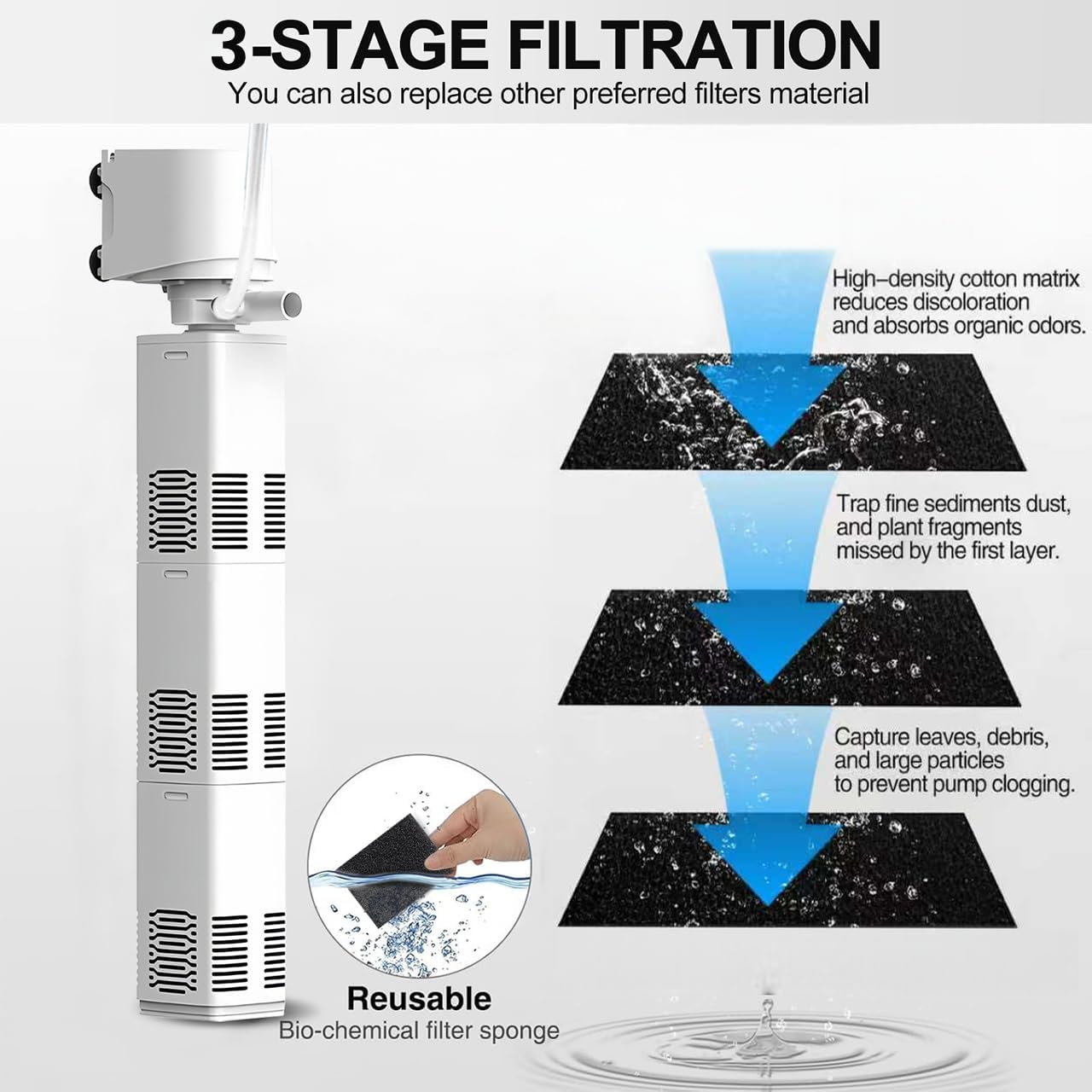 3-STAGE FILTRATION
You can also replace other preferred filters material

High–density cotton matrix reduces discoloration and absorbs organic odors.

Trap fine sediments dust, and plant fragments missed by the first layer.

Capture leaves, debris, and large particles to prevent pump clogging.

Reusable
Bio-chemical filter sponge