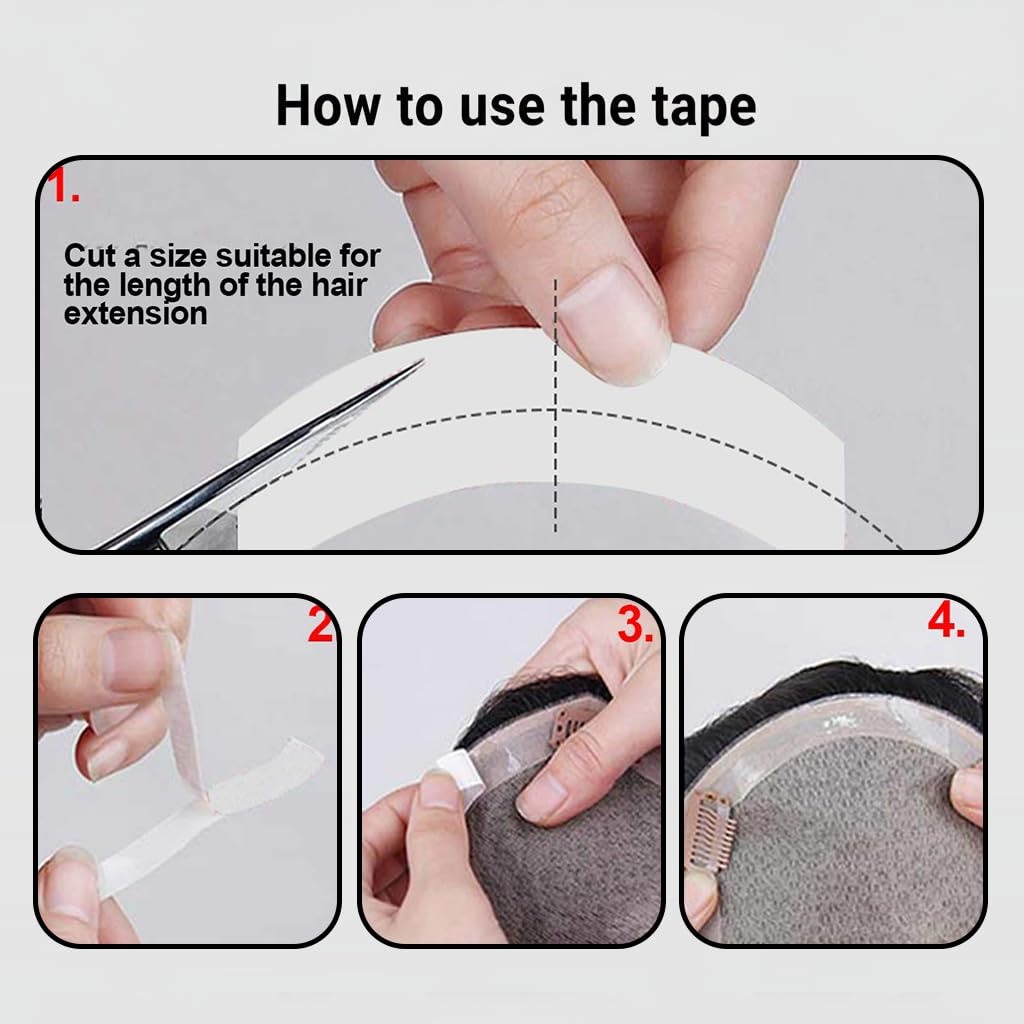 How to use the tape

1.

Cut a size suitable for the length of the hair extension

2

3.

4.