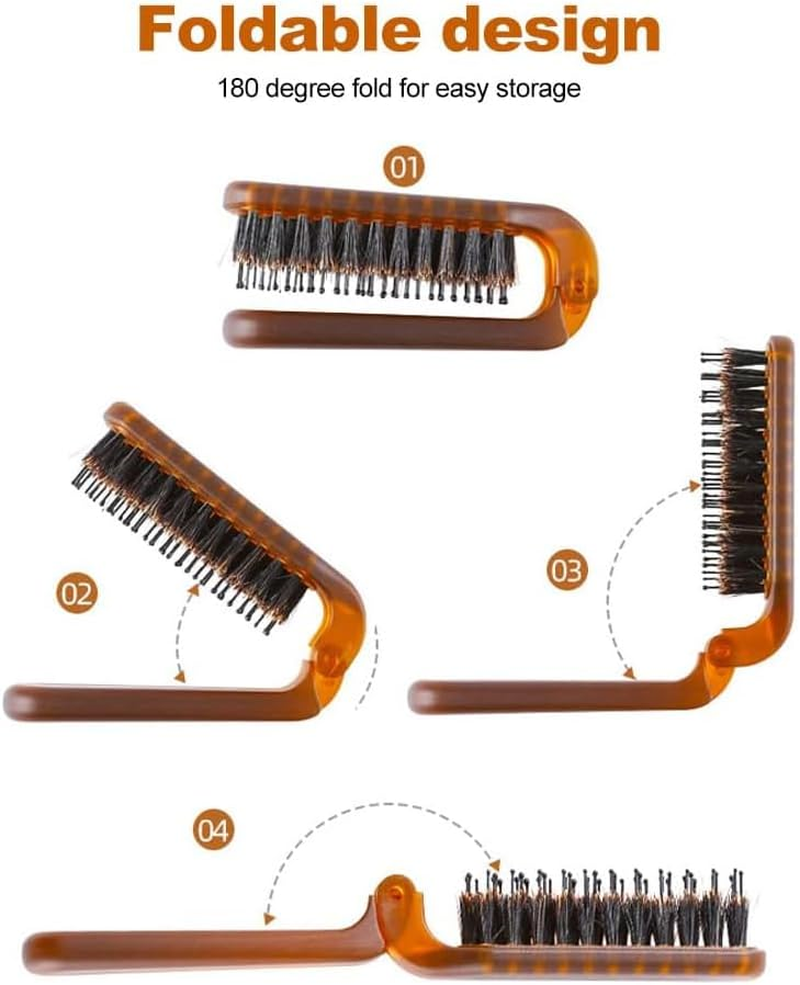 Foldable design

180 degree fold for easy storage

01

02

03

04