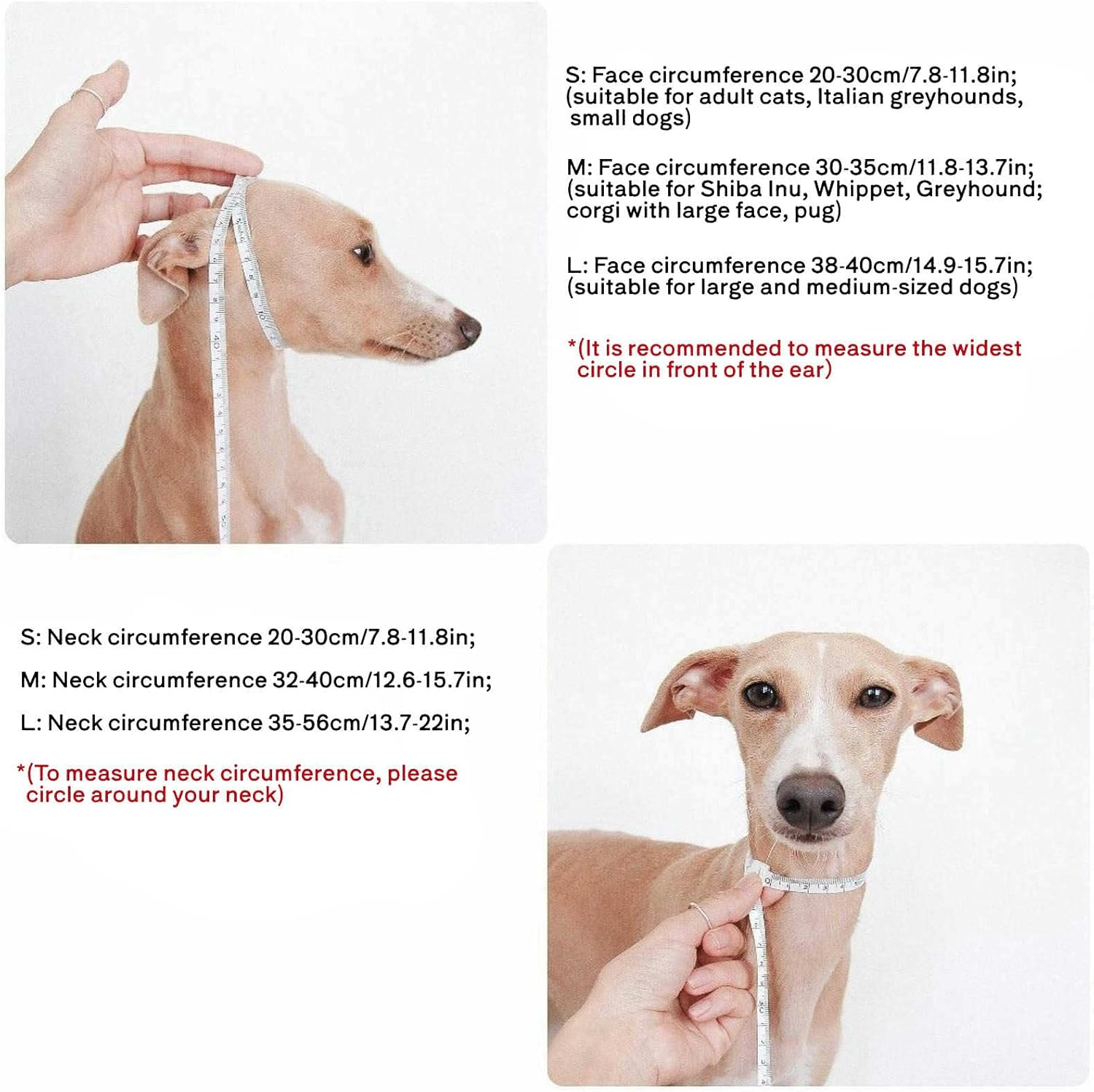 S: Face circumference 20-30cm/7.8-11.8in; (suitable for adult cats, Italian greyhounds, small dogs)

M: Face circumference 30-35cm/11.8-13.7in; (suitable for Shiba Inu, Whippet, Greyhound; corgi with large face, pug)

L: Face circumference 38-40cm/14.9-15.7in; (suitable for large and medium-sized dogs)

*(It is recommended to measure the widest circle in front of the ear)

S: Neck circumference 20-30cm/7.8-11.8in;

M: Neck circumference 32-40cm/12.6-15.7in;

L: Neck circumference 35-56cm/13.7-22in;

*(To measure neck circumference, please circle around your neck)