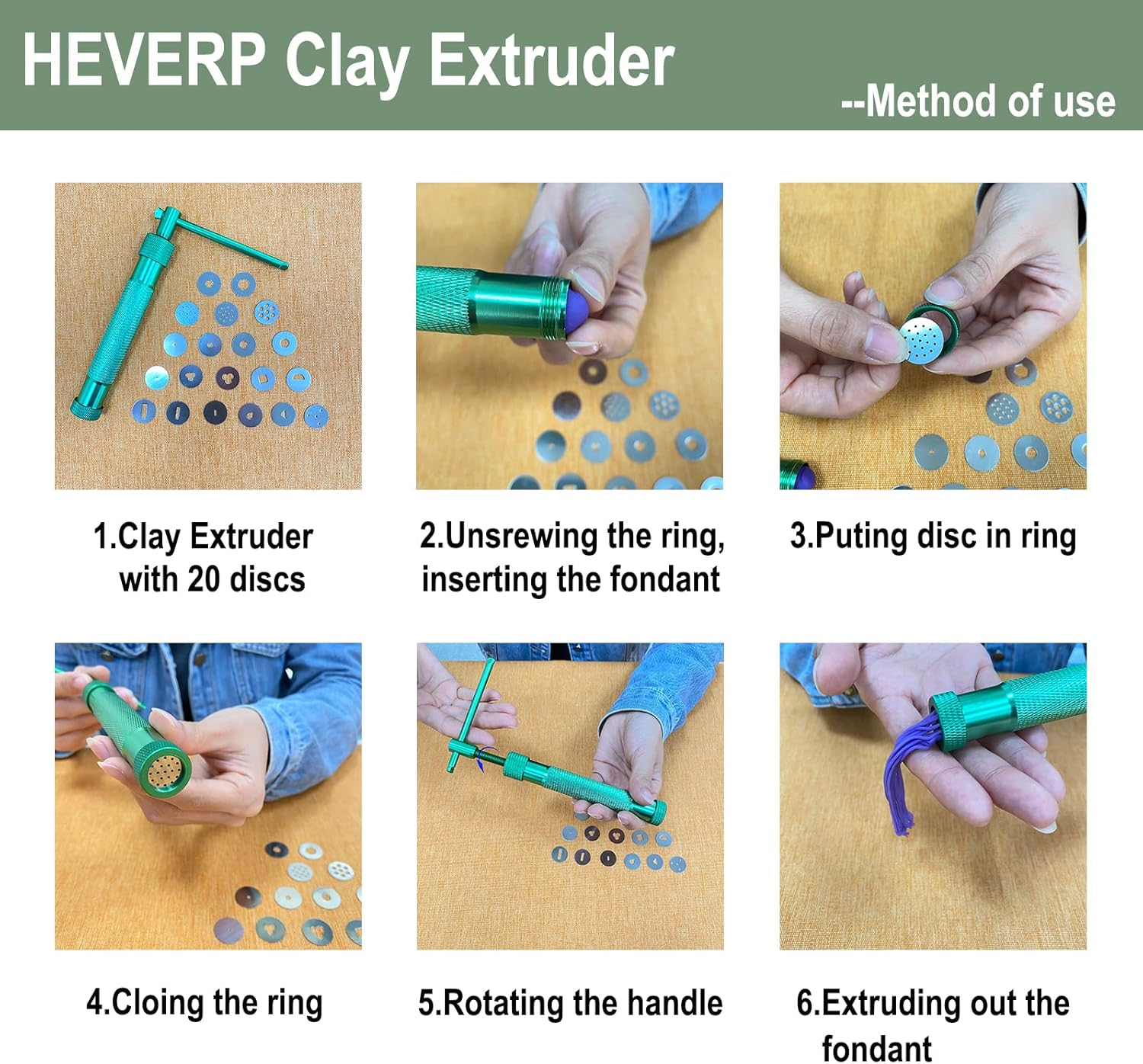 HEVERP Clay Extruder

--Method of use

1.Clay Extruder with 20 discs

2.Unsrewing the ring, inserting the fondant

3.Puting disc in ring

4.Cloing the ring

5.Rotating the handle

6.Extruding out the fondant