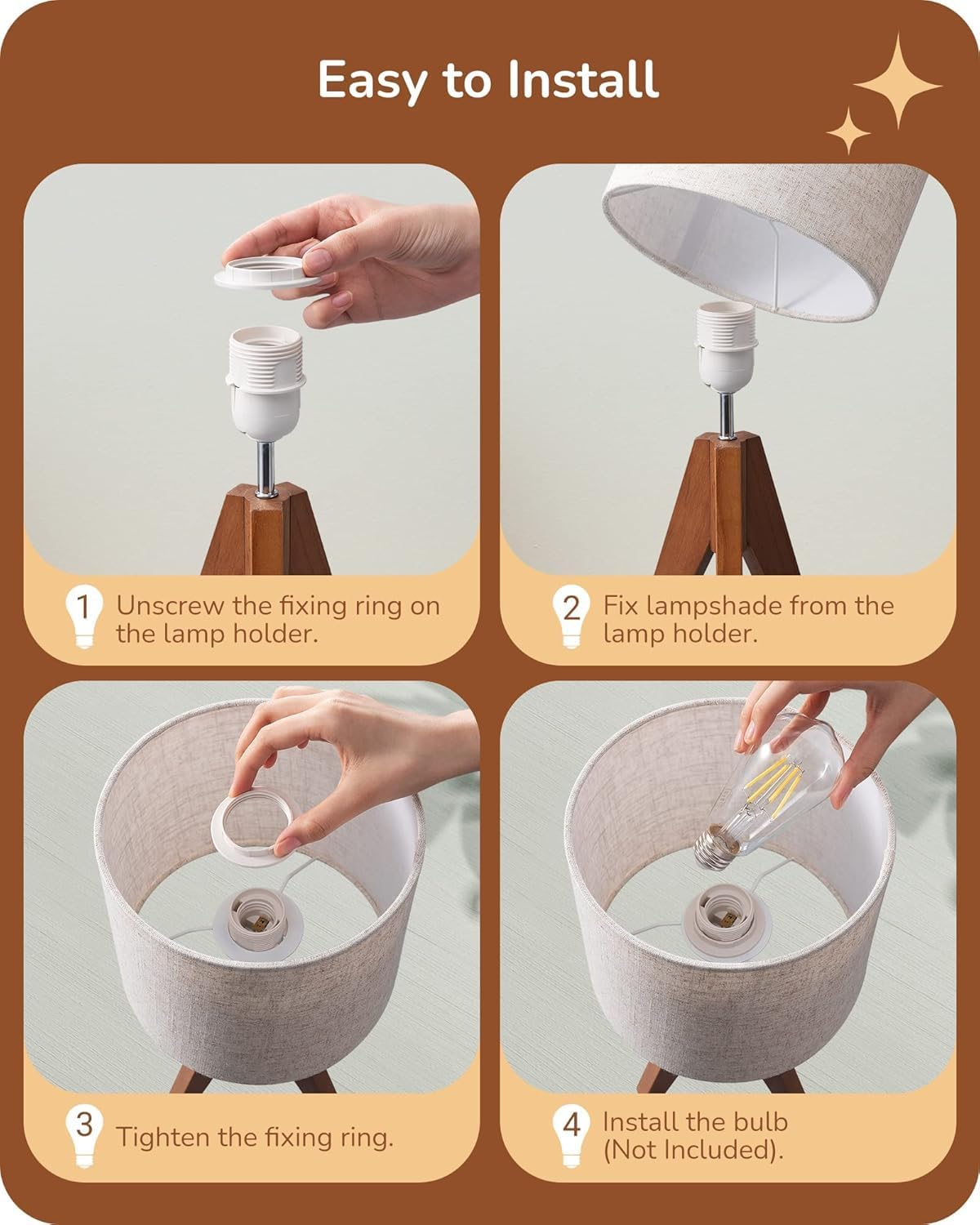 Easy to Install

1 Unscrew the fixing ring on the lamp holder.

2 Fix lampshade from the lamp holder.

3 Tighten the fixing ring.

4 Install the bulb (Not Included).