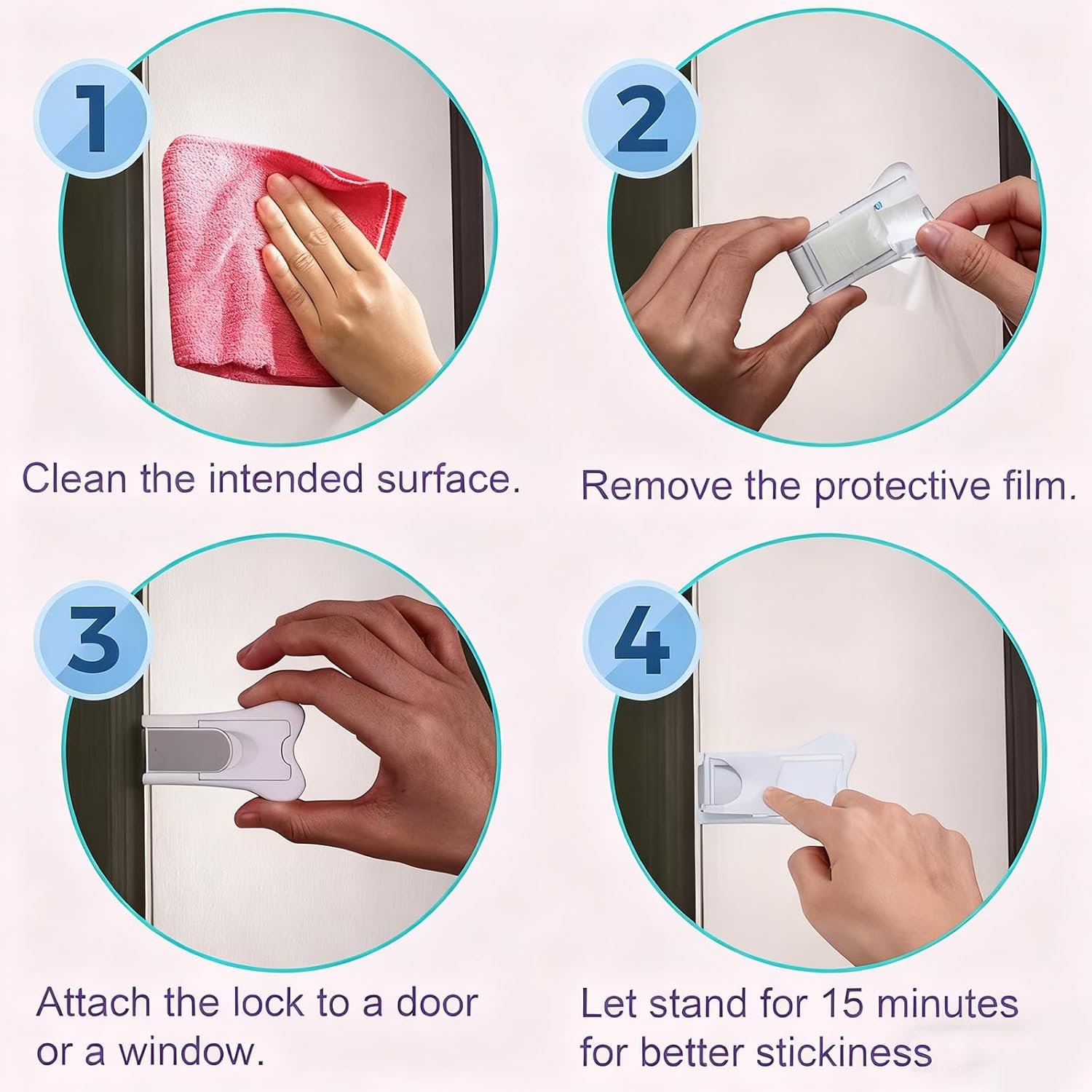 1

Clean the intended surface.

2

Remove the protective film.

3

Attach the lock to a door or a window.

4

Let stand for 15 minutes for better stickiness