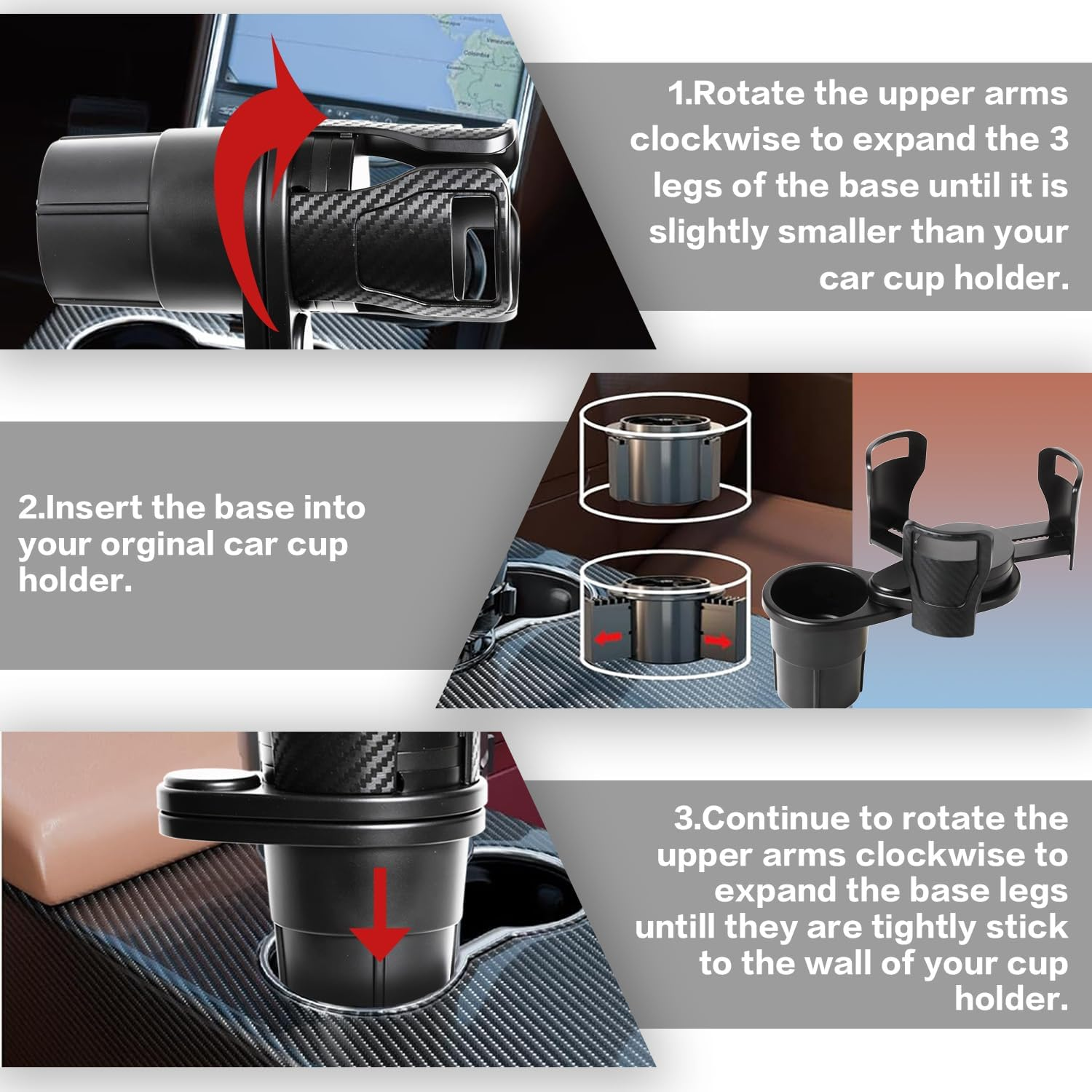 1.Rotate the upper arms clockwise to expand the 3 legs of the base until it is slightly smaller than your car cup holder.

2.Insert the base into your orginal car cup holder.

3.Continue to rotate the upper arms clockwise to expand the base legs untill they are tightly stick to the wall of your cup holder.