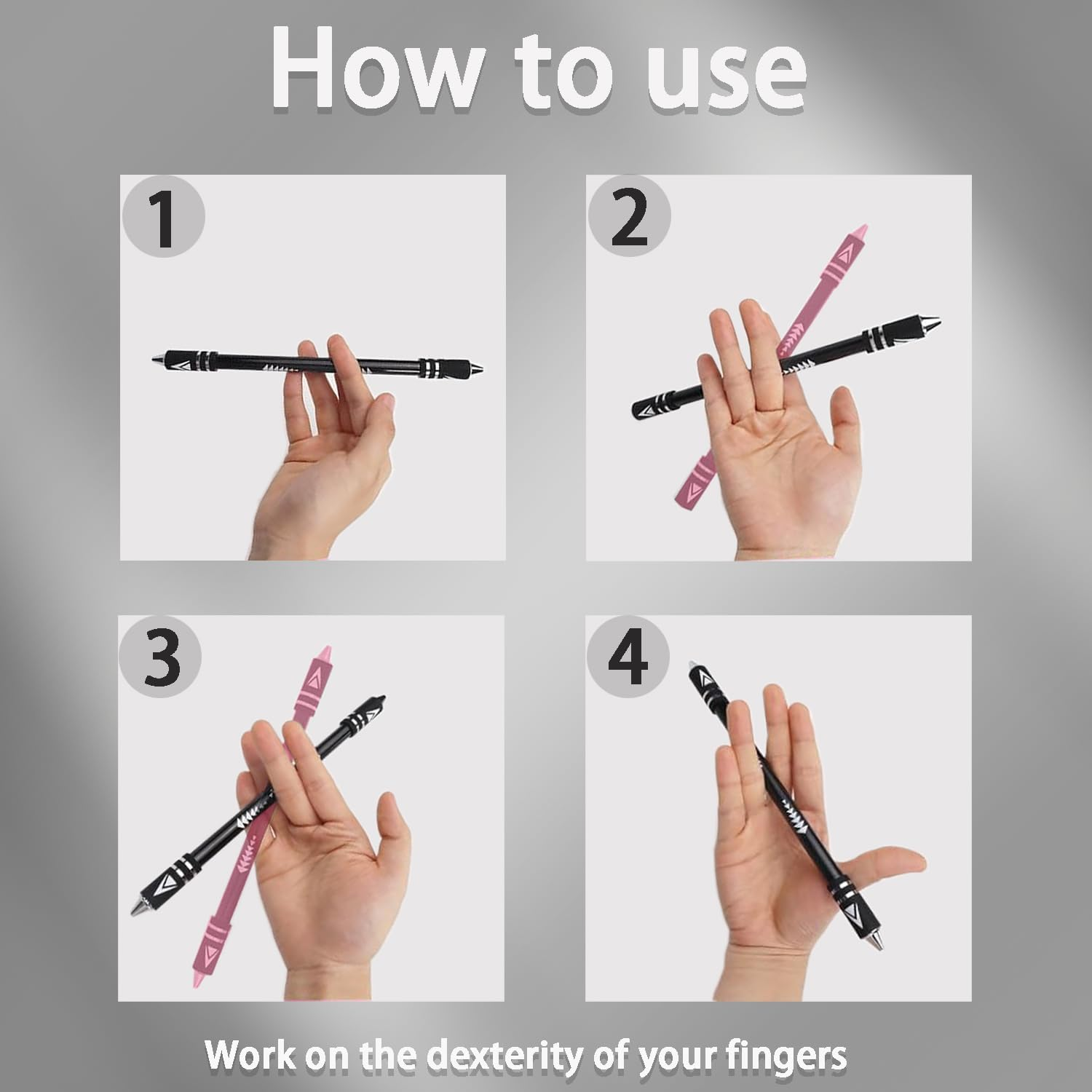 How to use

1

2

3

4

Work on the dexterity of your fingers