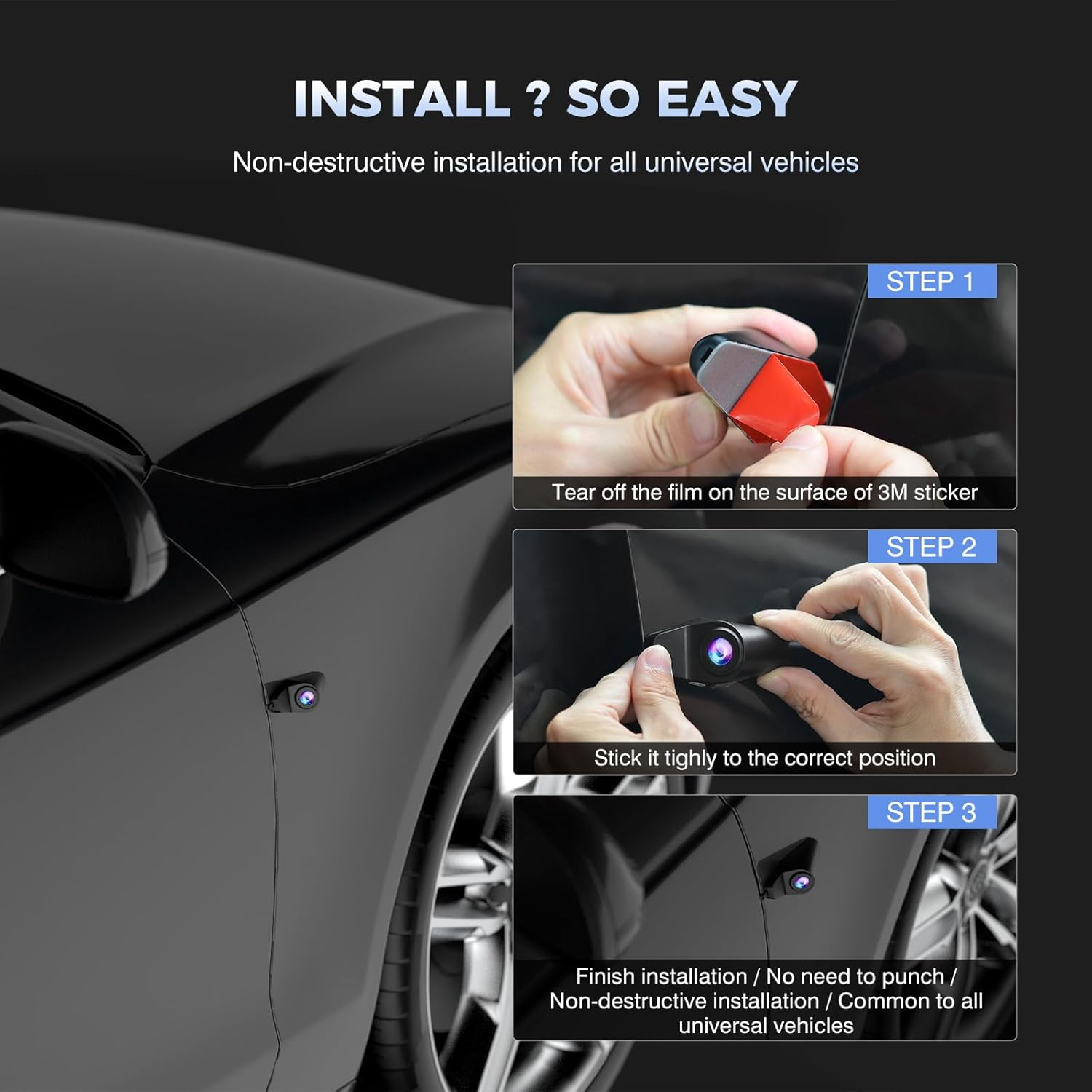 INSTALL ? SO EASY

Non-destructive installation for all universal vehicles

STEP 1

Tear off the film on the surface of 3M sticker

STEP 2

Stick it tighly to the correct position

STEP 3

Finish installation / No need to punch / Non-destructive installation / Common to all universal vehicles