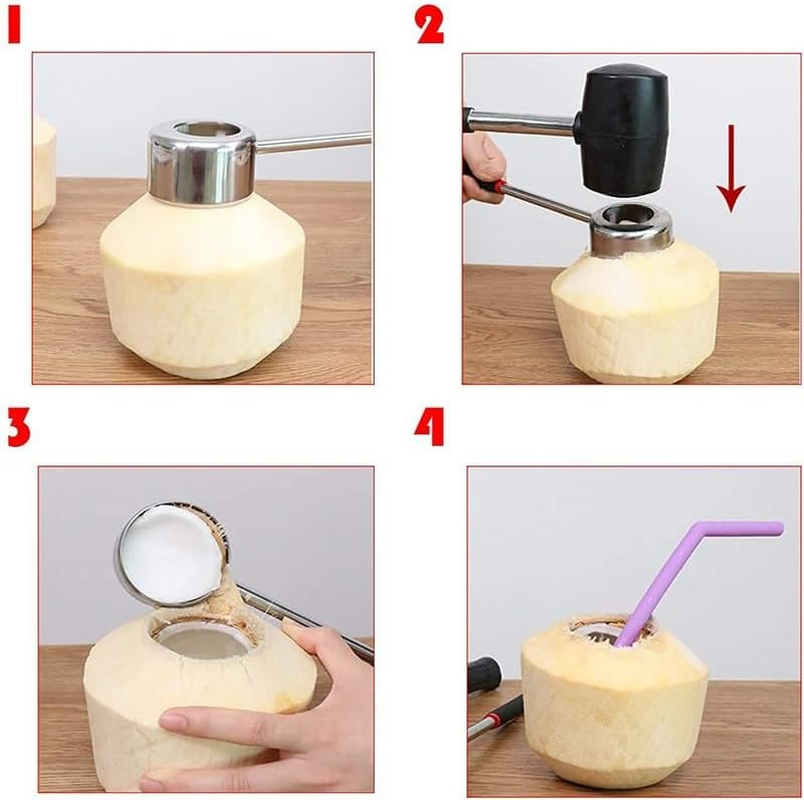 1

2

3

4