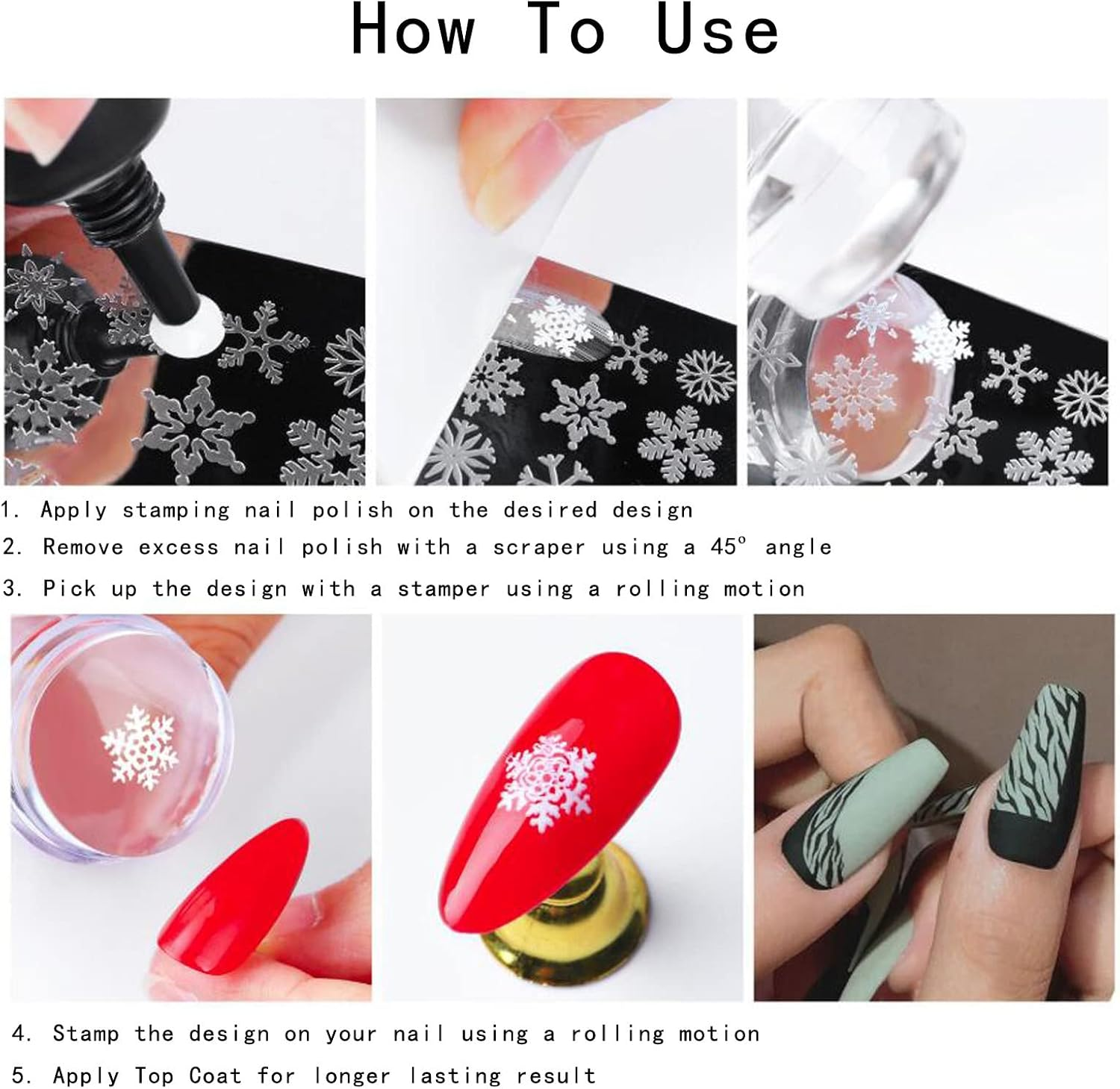 How To Use

1. Apply stamping nail polish on the desired design

2. Remove excess nail polish with a scraper using a 45° angle

3. Pick up the design with a stamper using a rolling motion

4. Stamp the design on your nail using a rolling motion

5. Apply Top Coat for longer lasting result