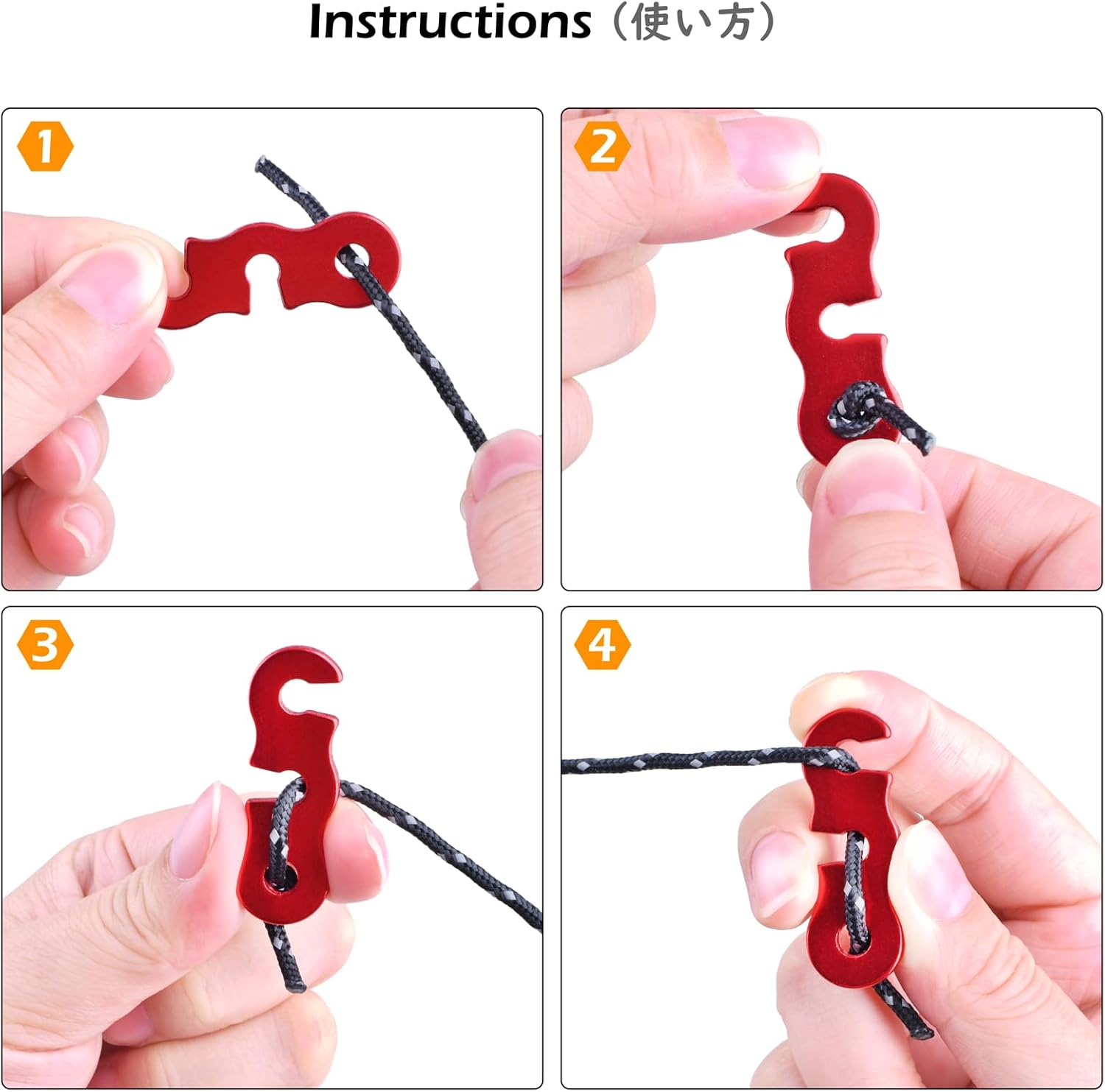 Instructions（使い方）

1

2

3

4