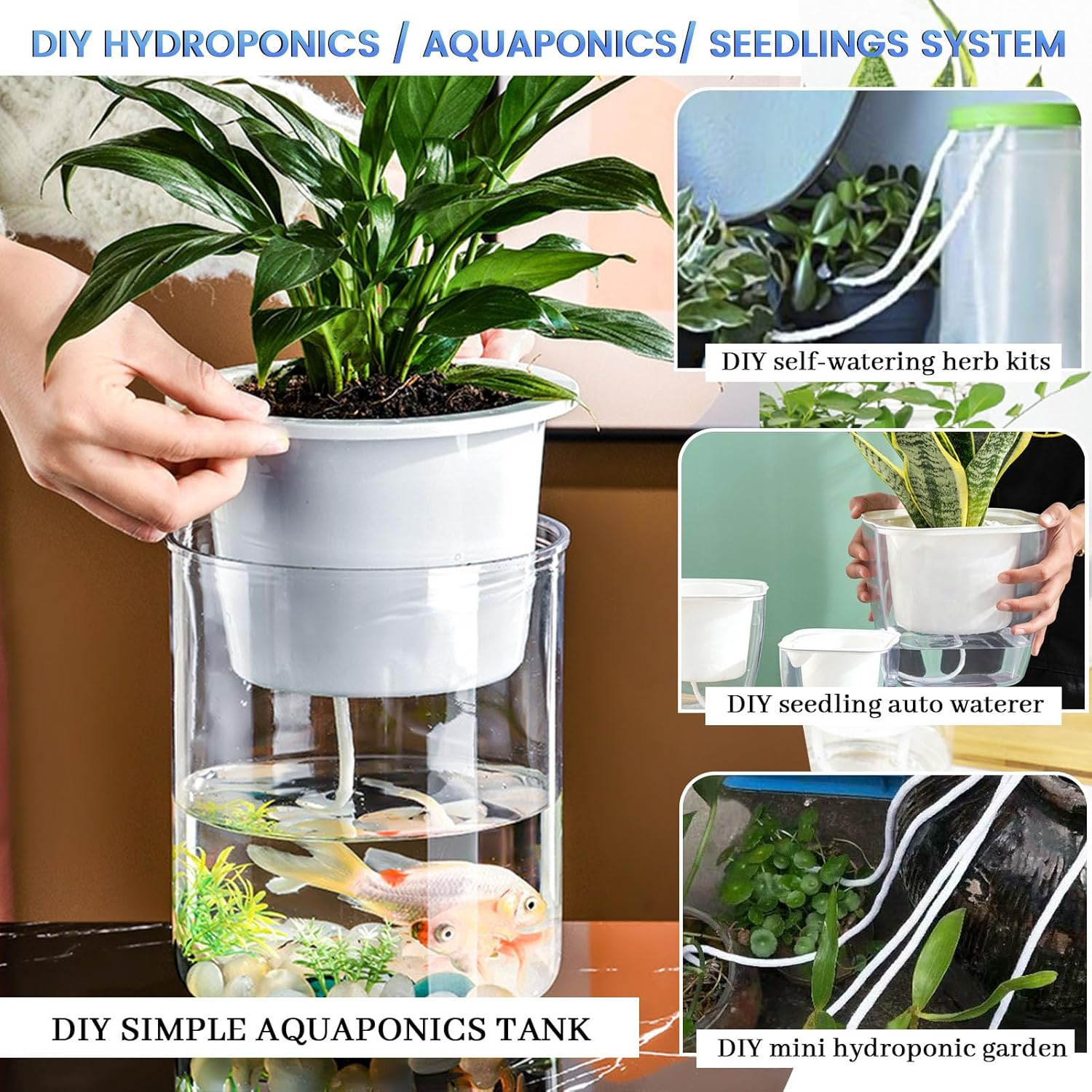 DIY HYDROPONICS / AQUAPONICS/ SEEDLINGS SYSTEM

DIY self-watering herb kits

DIY seedling auto waterer

DIY SIMPLE AQUAPONICS TANK

DIY mini hydroponic garden