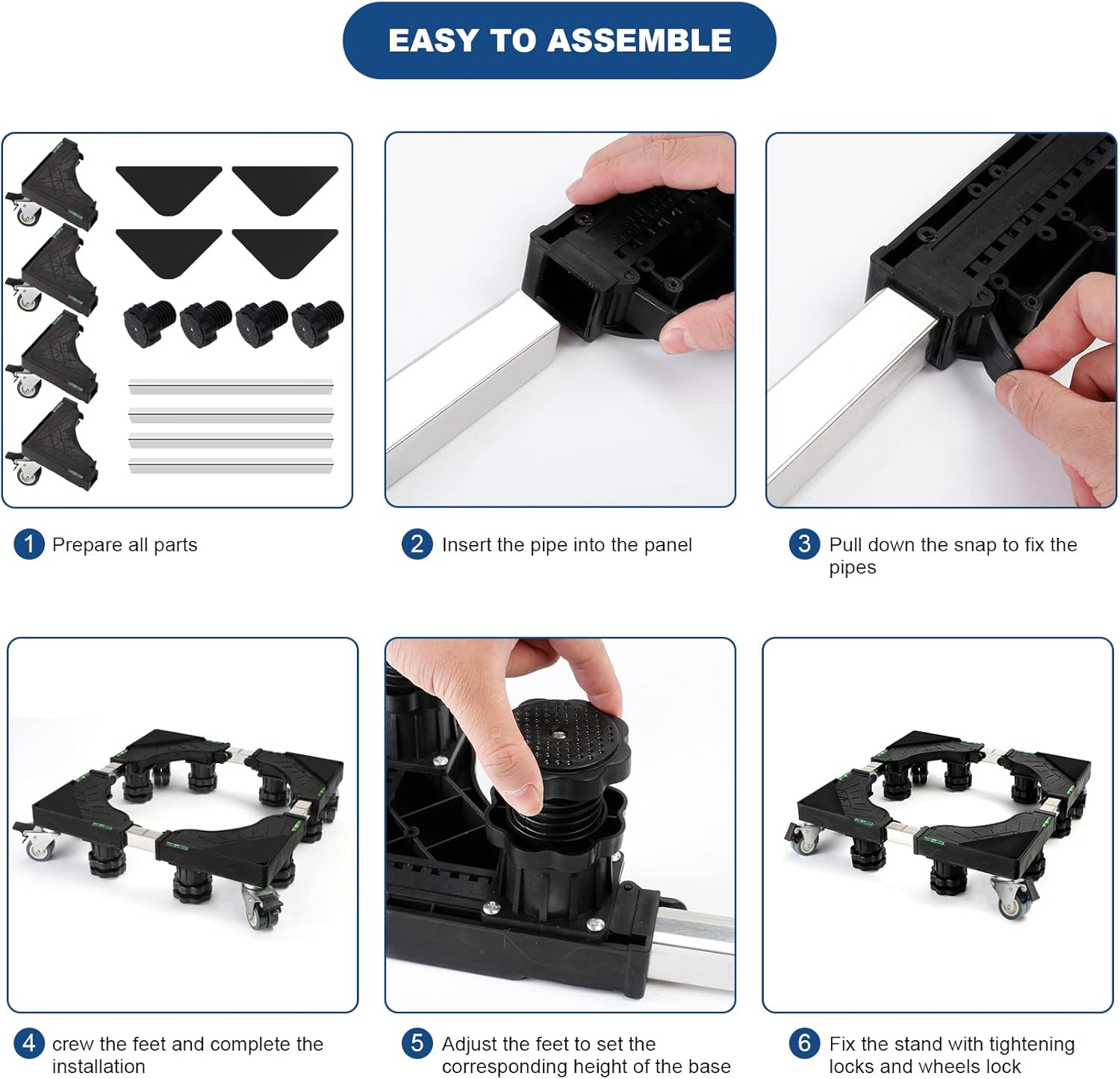 EASY TO ASSEMBLE

1 Prepare all parts

2 Insert the pipe into the panel

3 Pull down the snap to fix the pipes

4 crew the feet and complete the installation

5 Adjust the feet to set the corresponding height of the base

6 Fix the stand with tightening locks and wheels lock