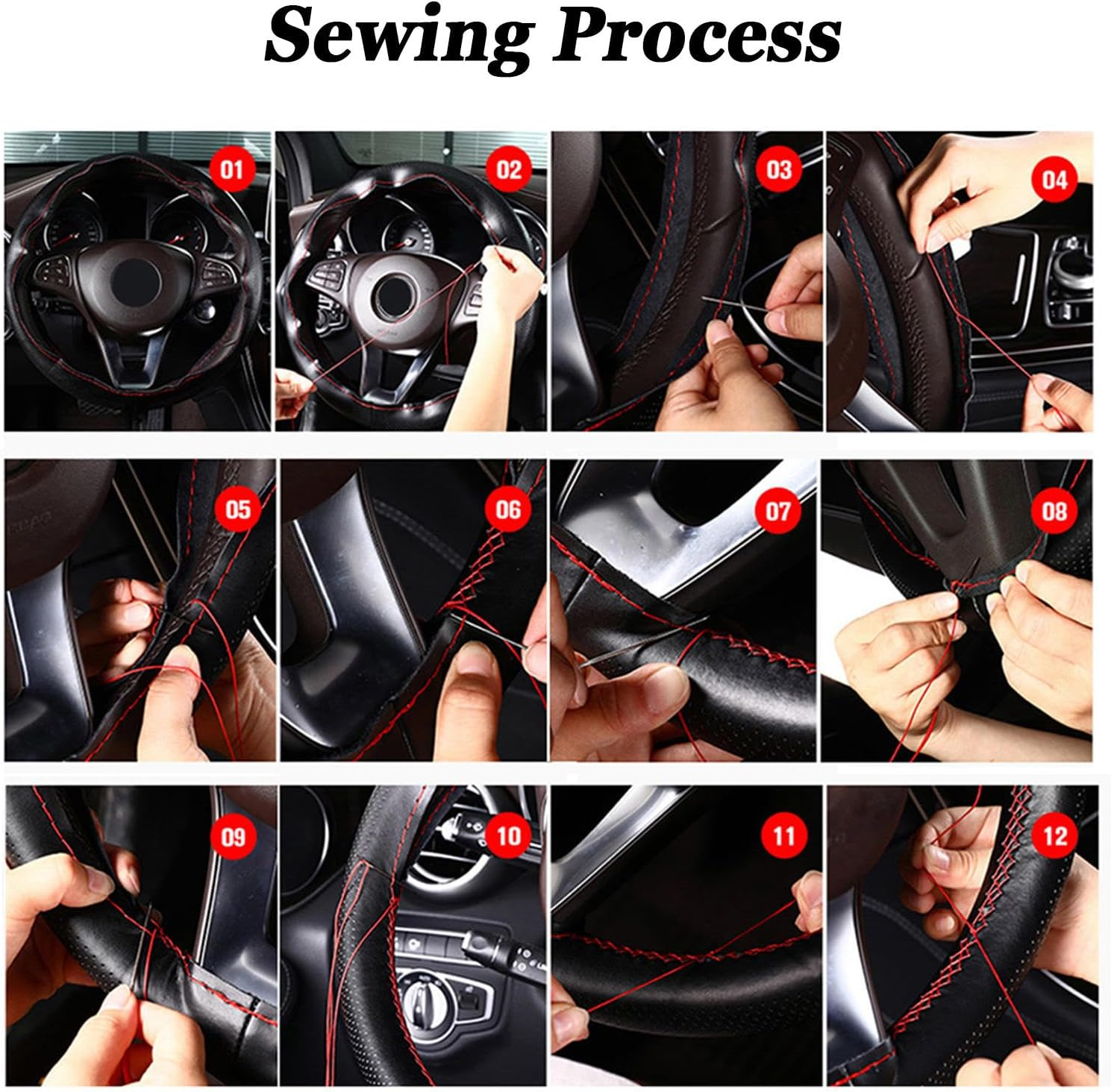 Sewing Process

01

02

03

04

05

06

07

08

09

10

11

12