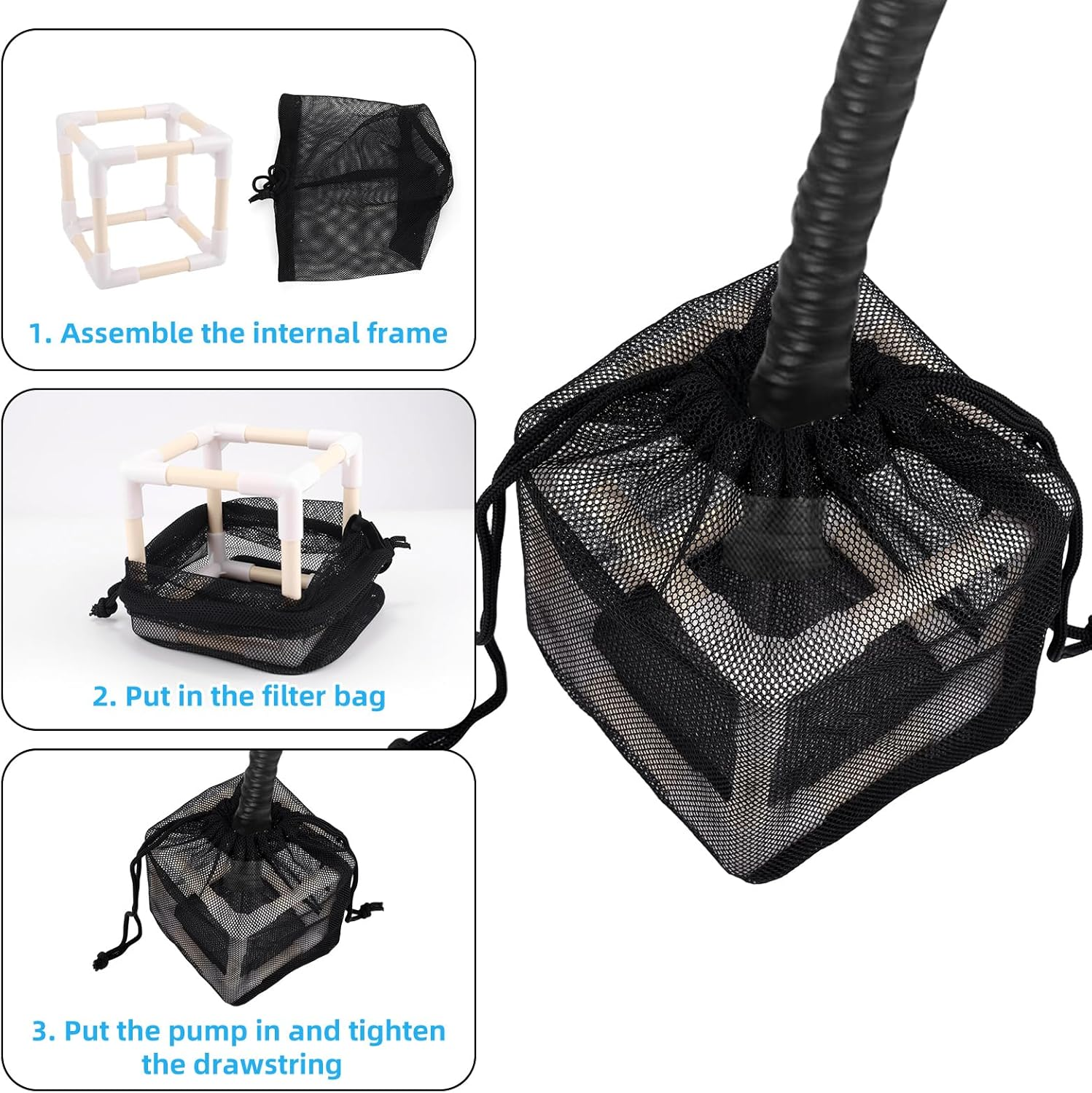 1. Assemble the internal frame

2. Put in the filter bag

3. Put the pump in and tighten the drawstring