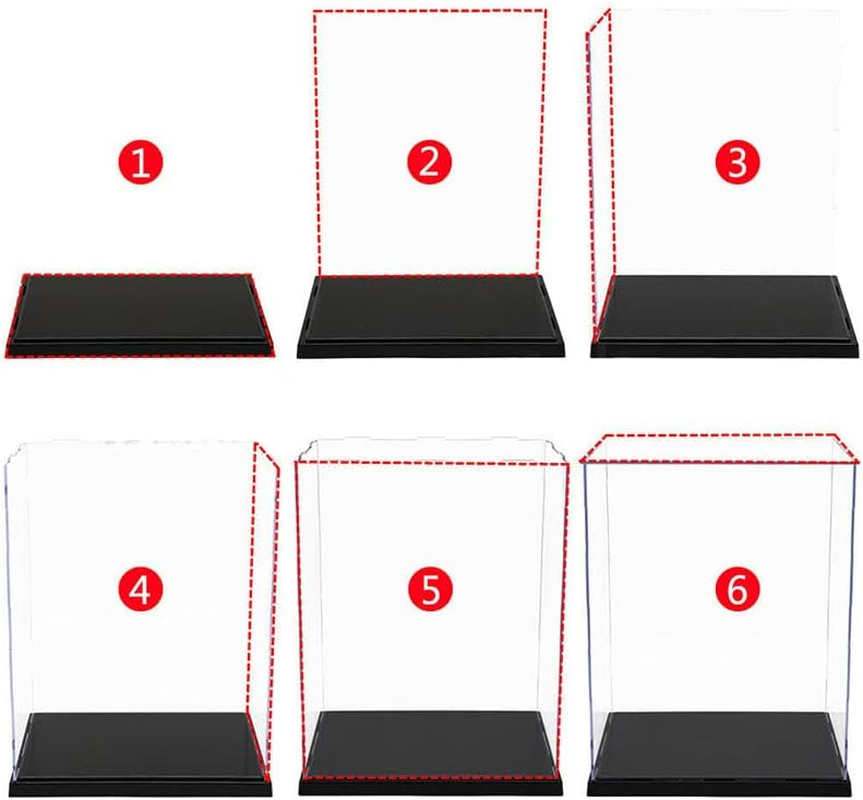 1

2

3

4

5

6