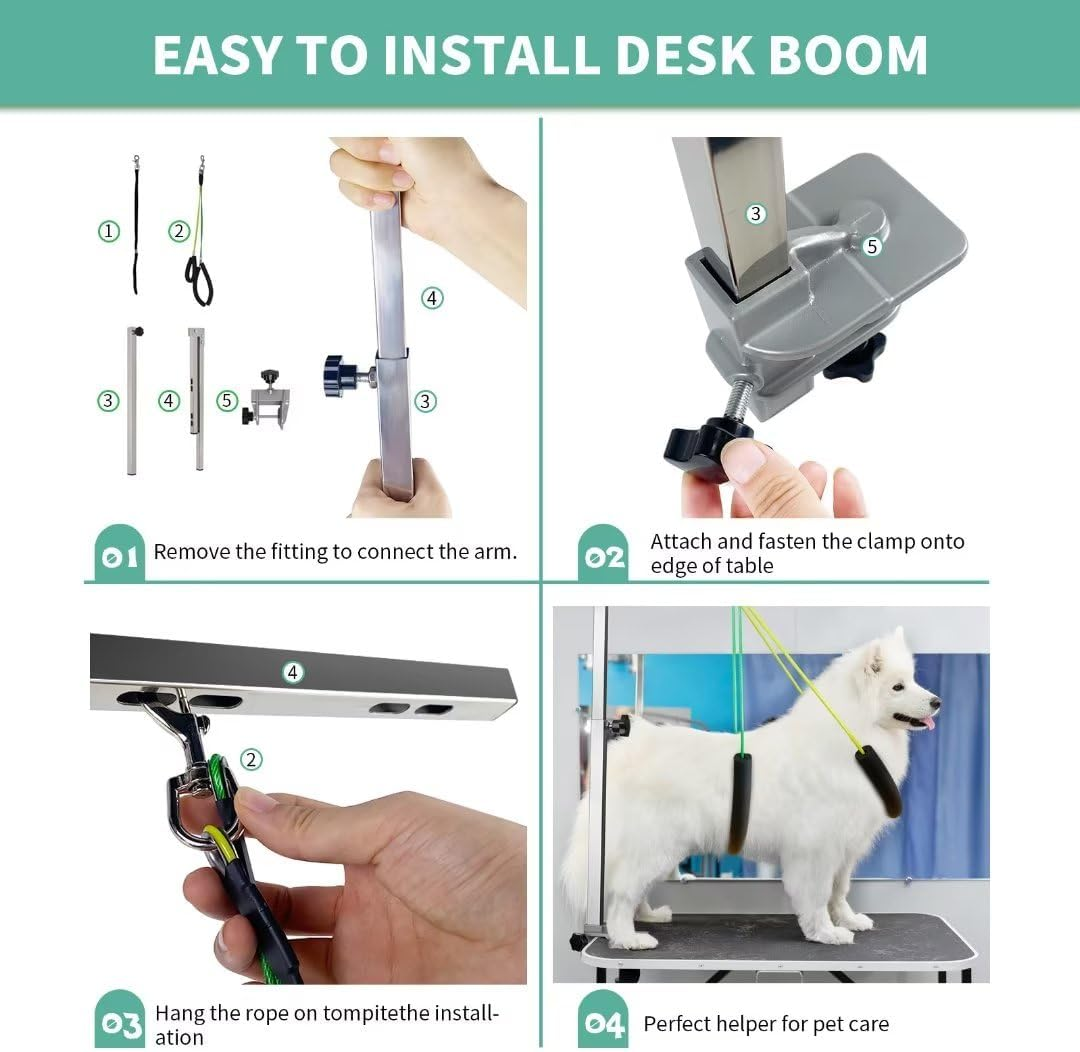 EASY TO INSTALL DESK BOOM

① ②

③ ④ ⑤

④

③

01 Remove the fitting to connect the arm.

③

⑤

02 Attach and fasten the clamp onto edge of table

④

②

03 Hang the rope on tompitethe installation

04 Perfect helper for pet care