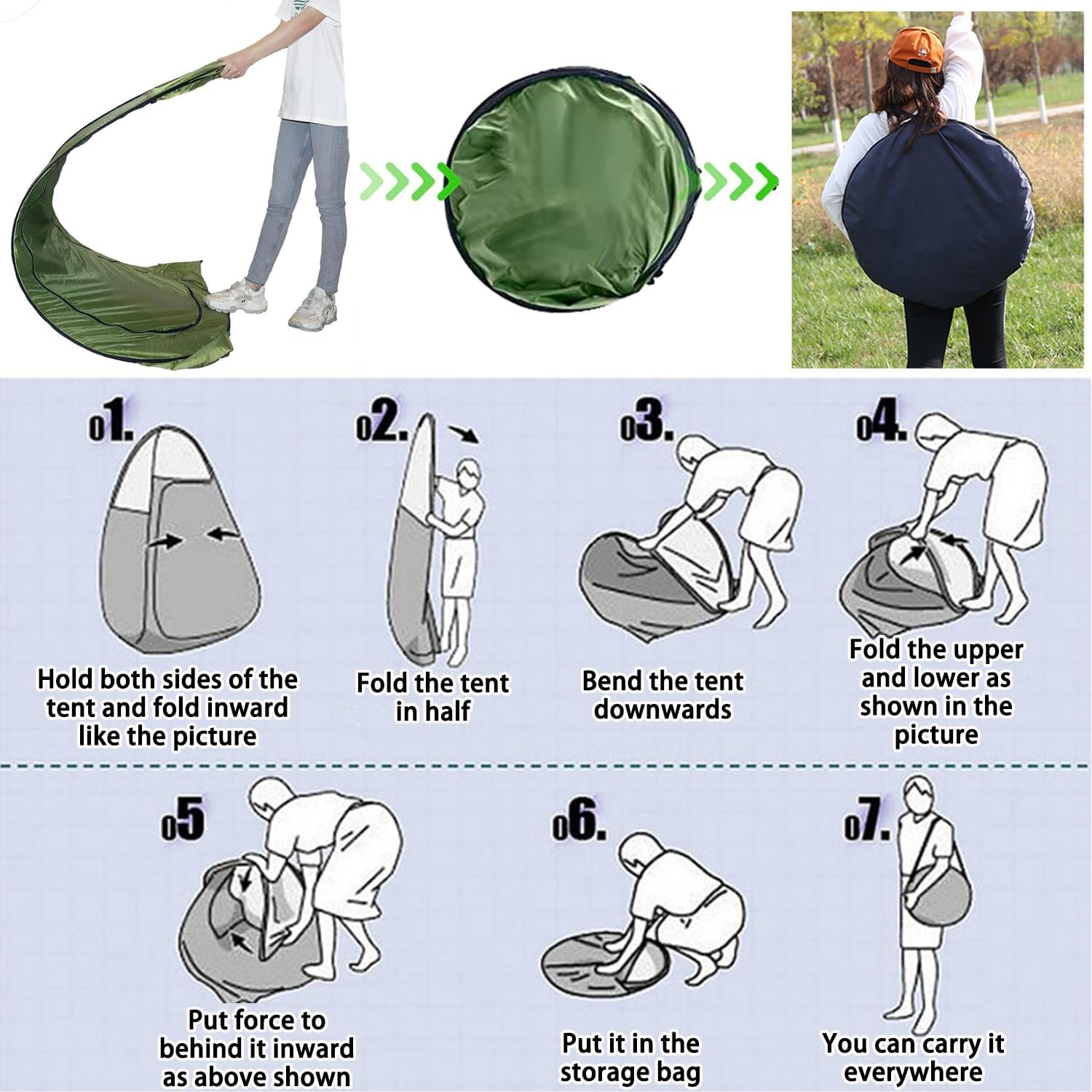 01.
Hold both sides of the tent and fold inward like the picture

02.
Fold the tent in half

03.
Bend the tent downwards

04.
Fold the upper and lower as shown in the picture

05
Put force to behind it inward as above shown

06.
Put it in the storage bag

07.
You can carry it everywhere