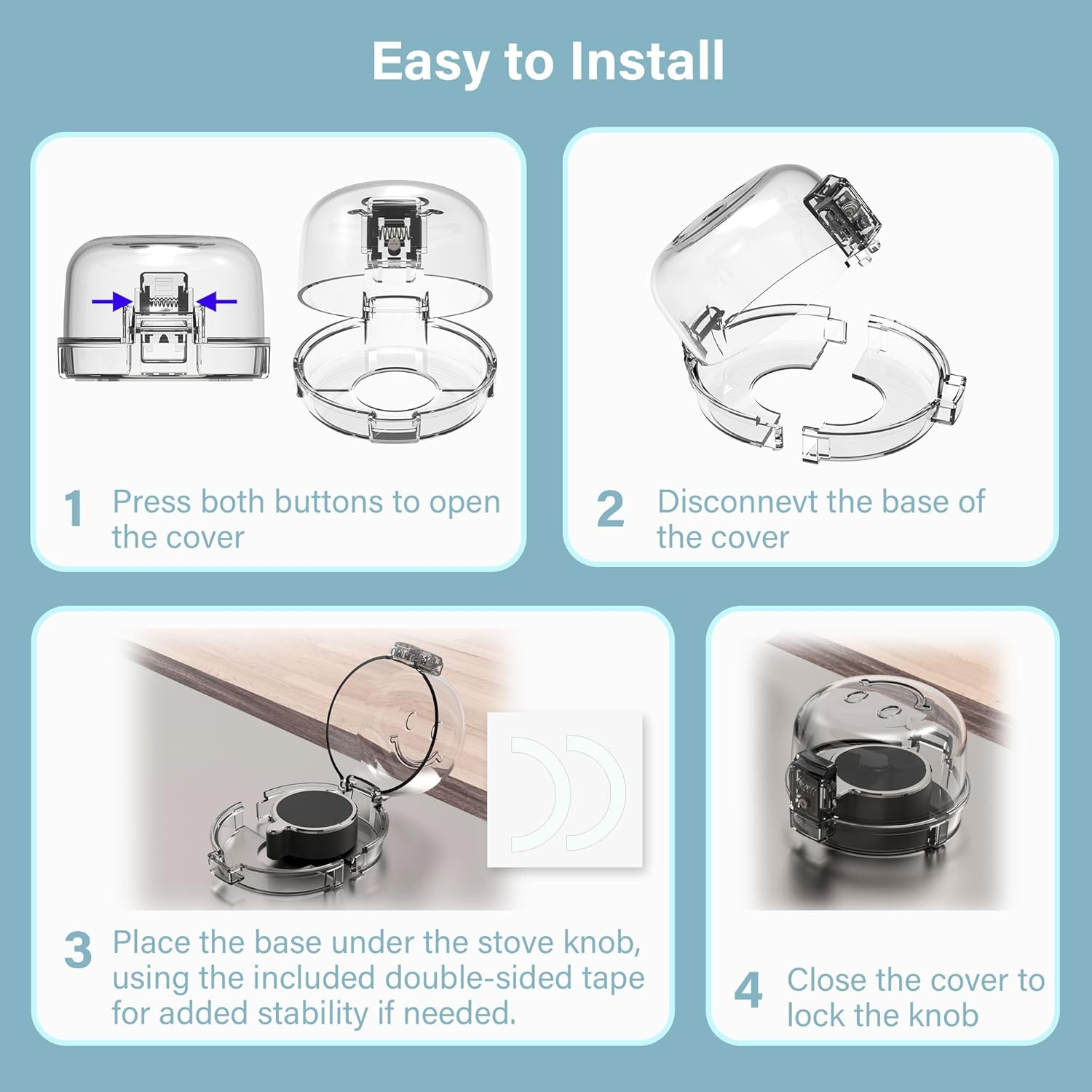 Easy to Install

1 Press both buttons to open the cover

2 Disconnevt the base of the cover

3 Place the base under the stove knob, using the included double-sided tape for added stability if needed.

4 Close the cover to lock the knob