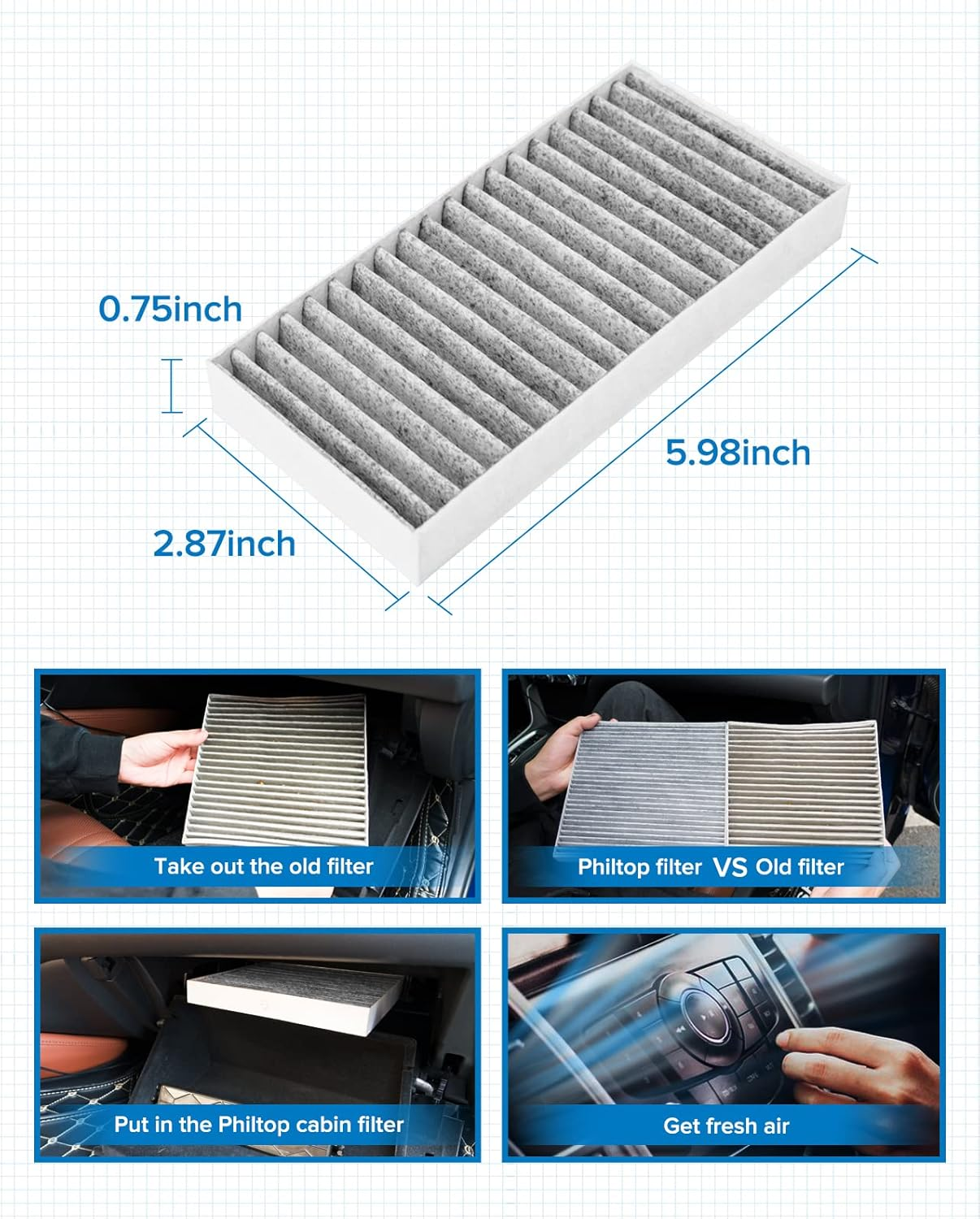 0.75inch

5.98inch

2.87inch

Take out the old filter

Philtop filter VS Old filter

Put in the Philtop cabin filter

Get fresh air