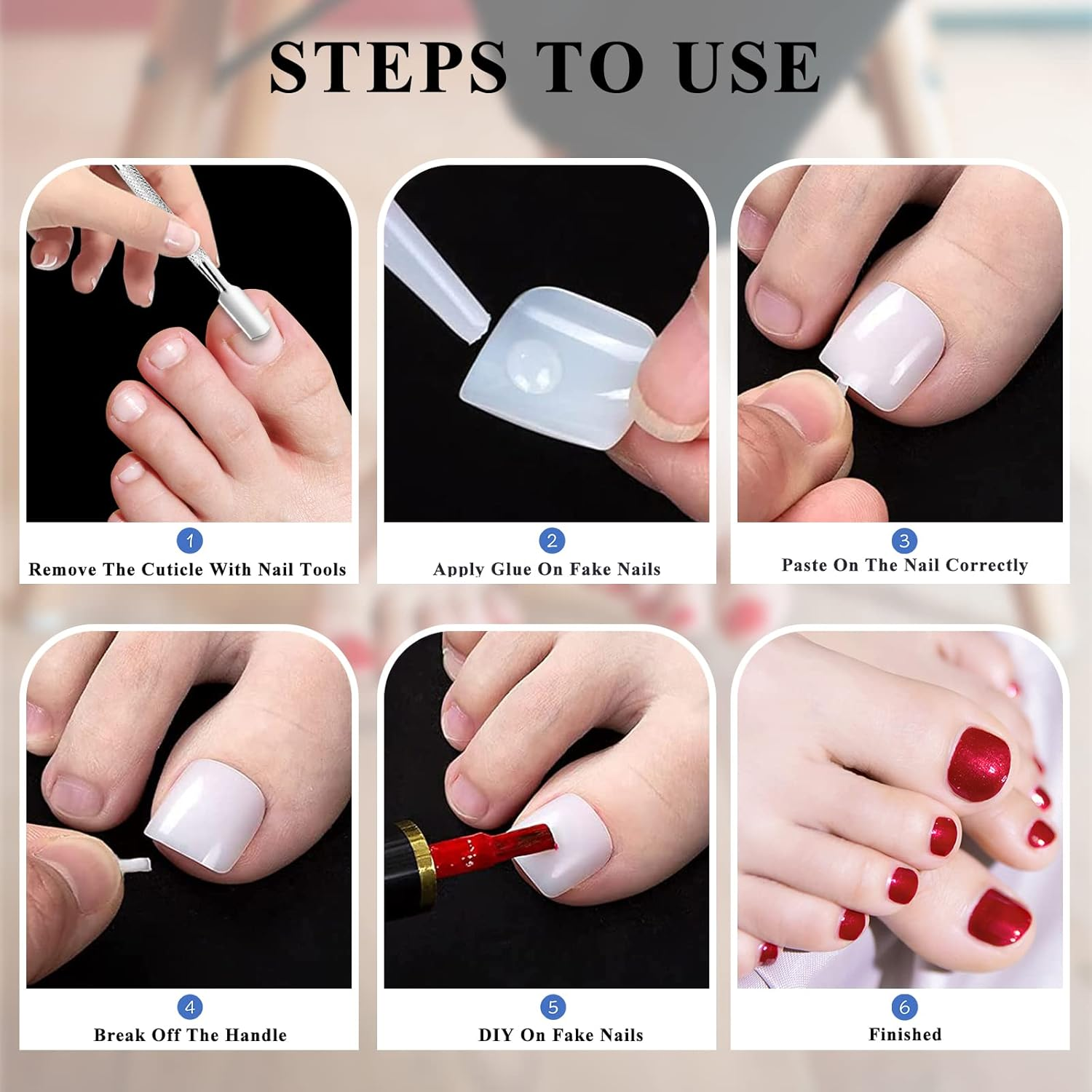 STEPS TO USE

1
Remove The Cuticle With Nail Tools

2
Apply Glue On Fake Nails

3
Paste On The Nail Correctly

4
Break Off The Handle

5
DIY On Fake Nails

6
Finished