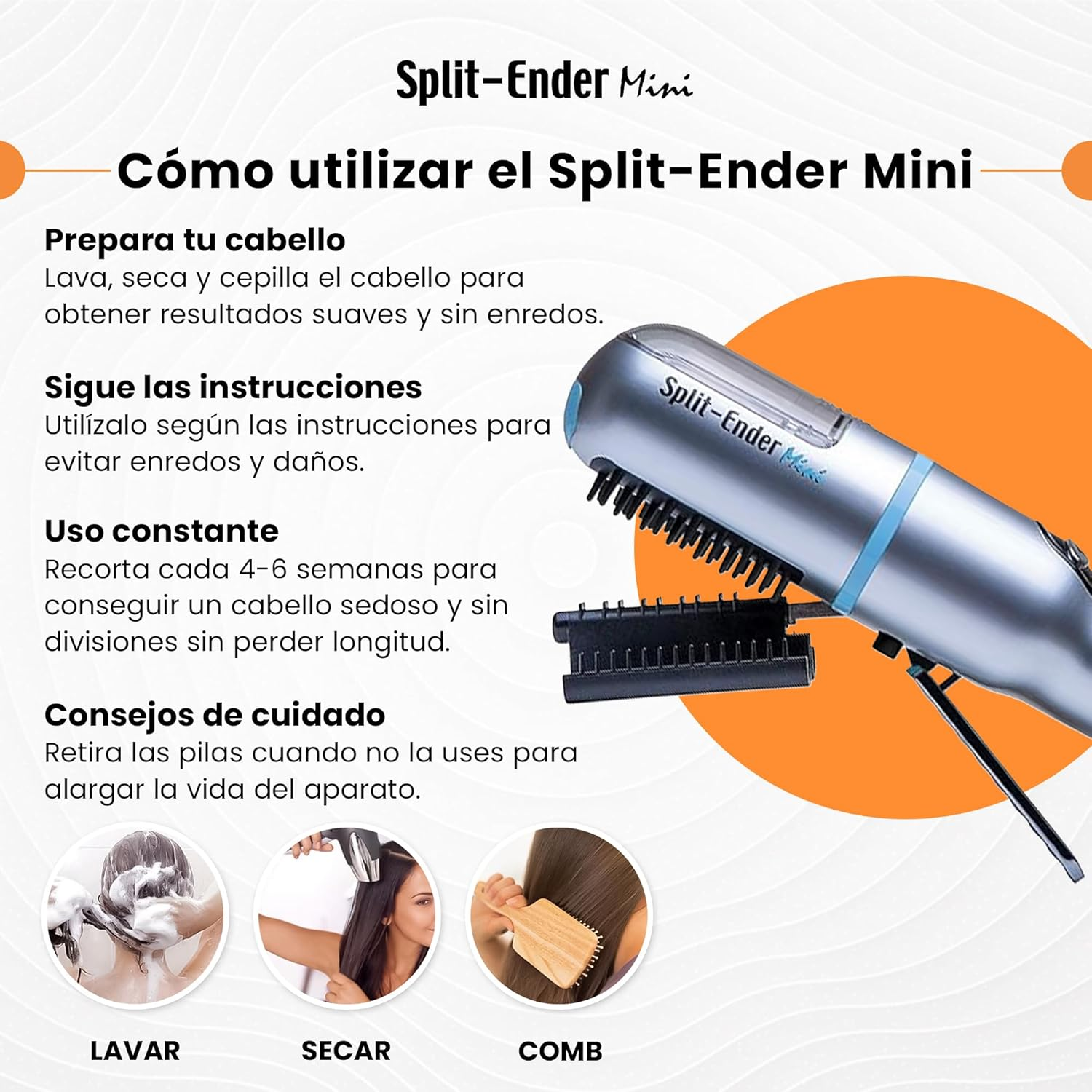 Split-Ender Mini

Cómo utilizar el Split-Ender Mini

Prepara tu cabello
Lava, seca y cepilla el cabello para obtener resultados suaves y sin enredos.

Sigue las instrucciones
Utilízalo según las instrucciones para evitar enredos y daños.

Uso constante
Recorta cada 4-6 semanas para conseguir un cabello sedoso y sin divisiones sin perder longitud.

Consejos de cuidado
Retira las pilas cuando no la uses para alargar la vida del aparato.

Split-Ender Mini

LAVAR

SECAR

COMB