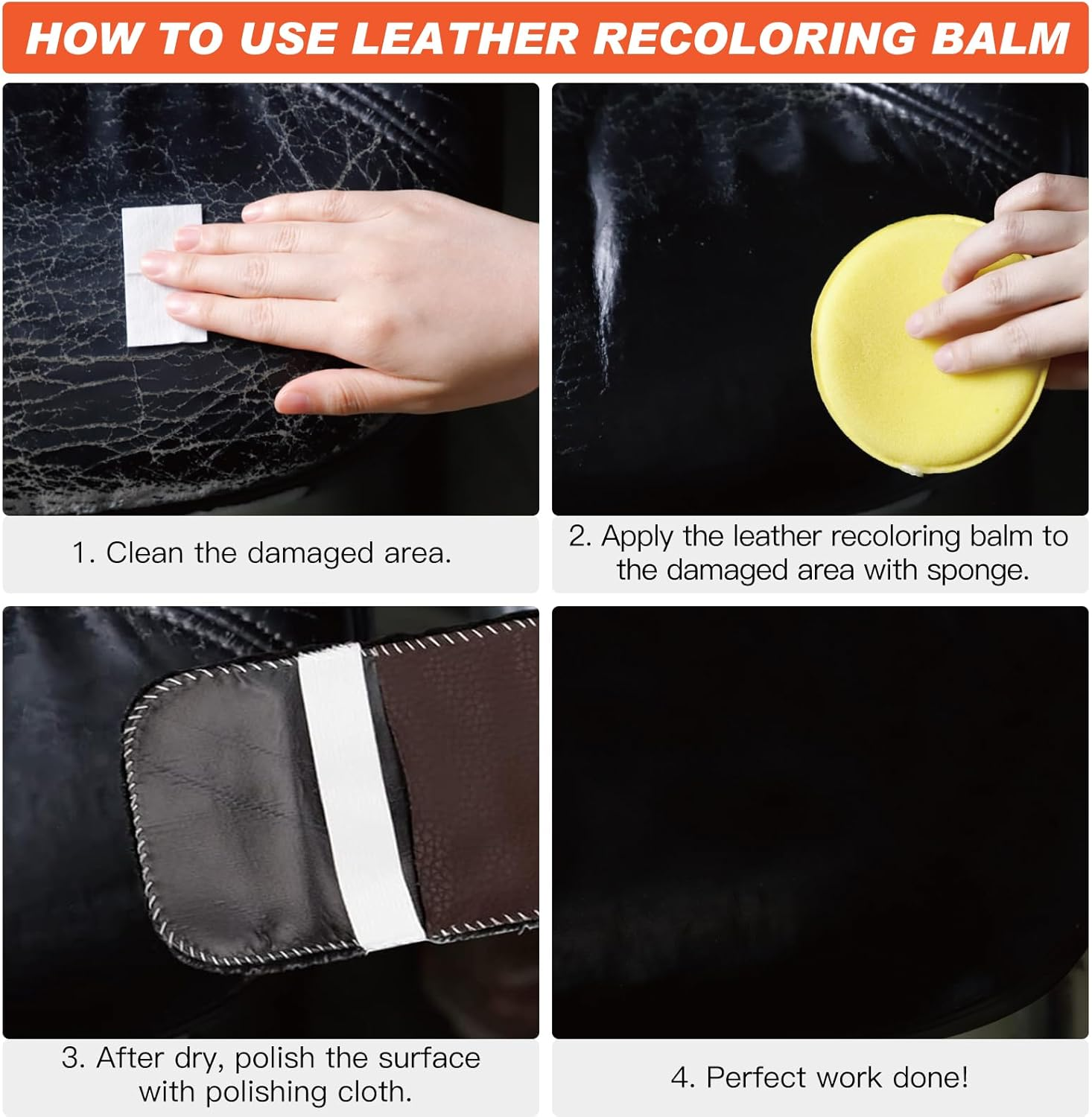 HOW TO USE LEATHER RECOLORING BALM

1. Clean the damaged area.

2. Apply the leather recoloring balm to the damaged area with sponge.

3. After dry, polish the surface with polishing cloth.

4. Perfect work done!