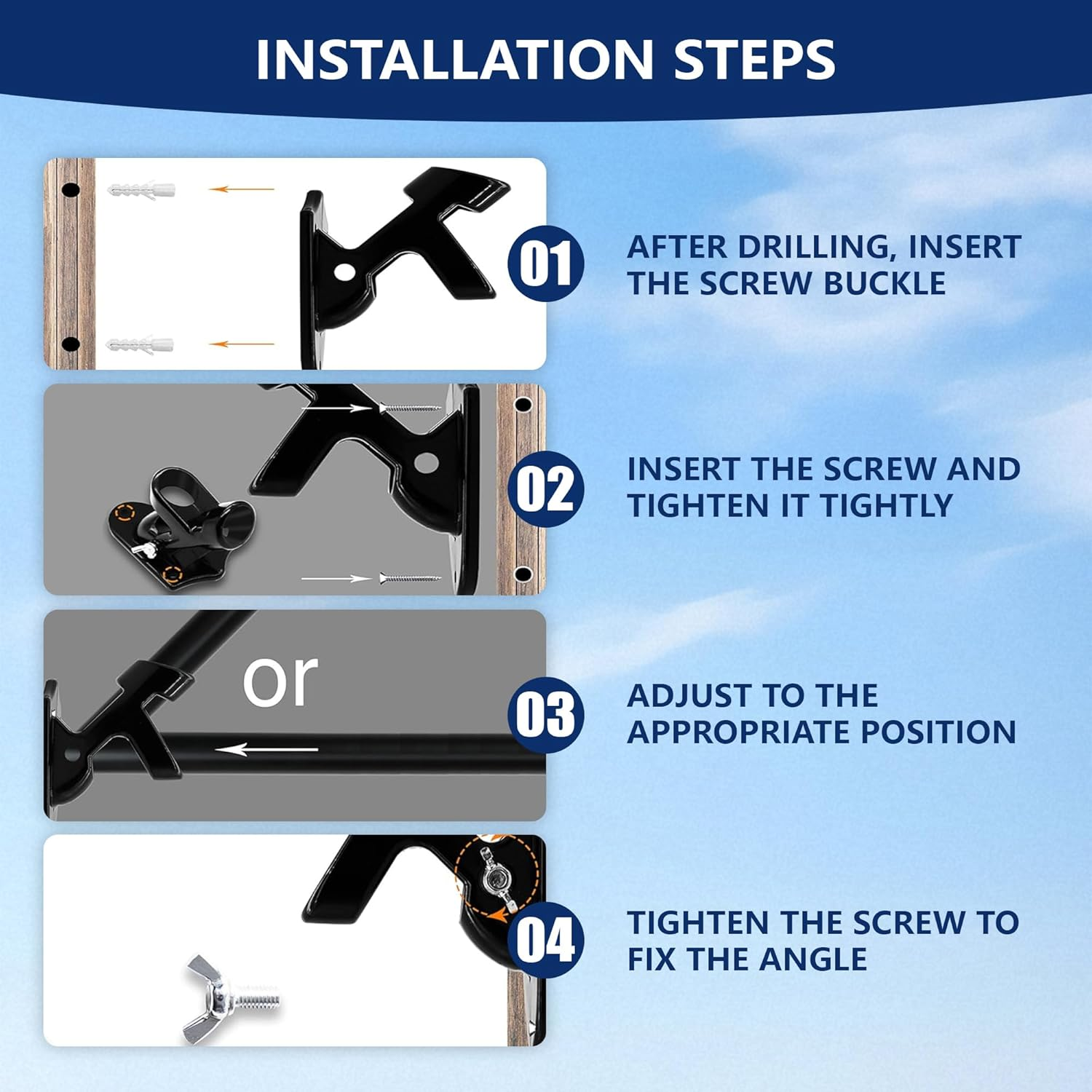 INSTALLATION STEPS

01

AFTER DRILLING, INSERT THE SCREW BUCKLE

02

INSERT THE SCREW AND TIGHTEN IT TIGHTLY

or

03

ADJUST TO THE APPROPRIATE POSITION

04

TIGHTEN THE SCREW TO FIX THE ANGLE