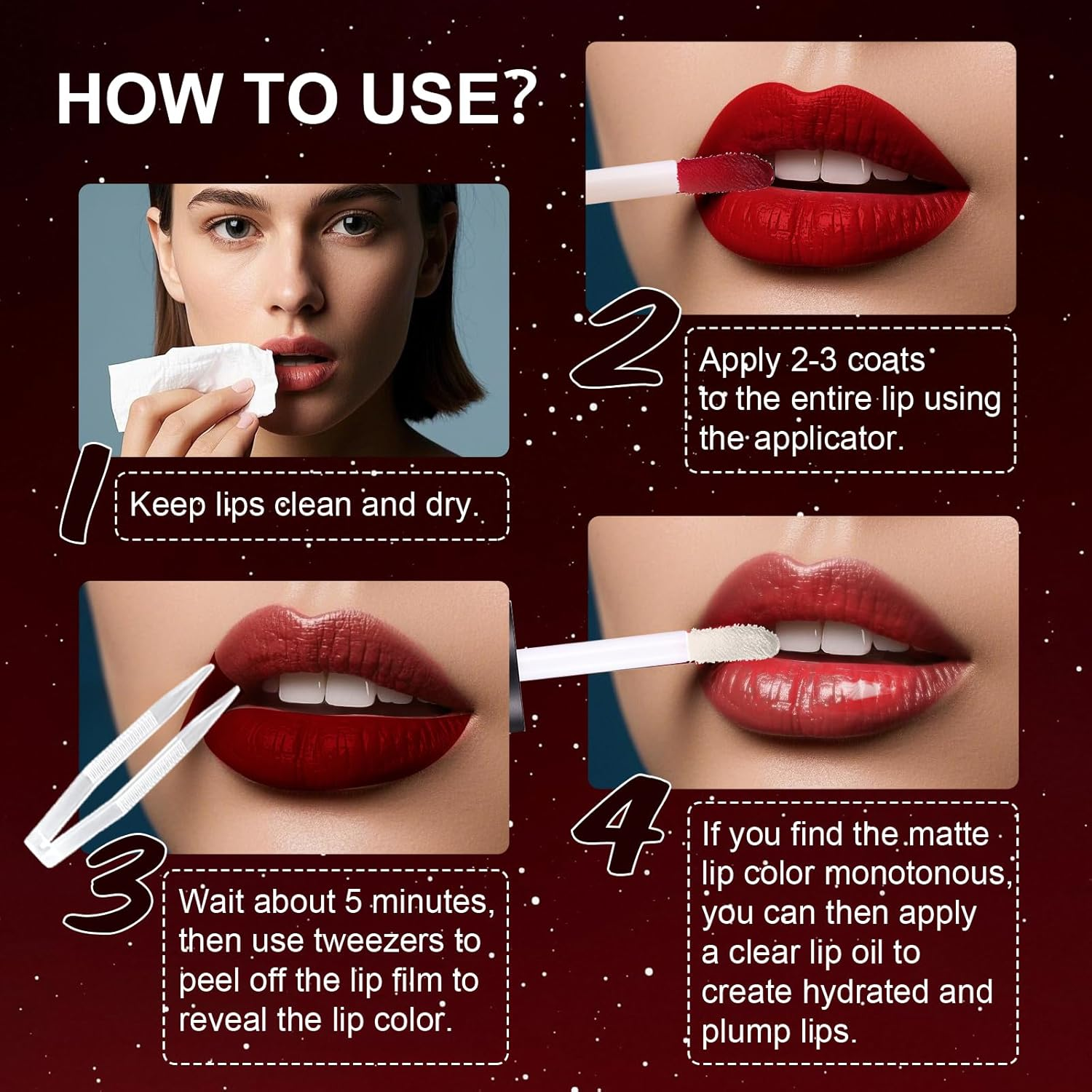 HOW TO USE?

1

Keep lips clean and dry.

2

Apply 2-3 coats to the entire lip using the applicator.

3

Wait about 5 minutes, then use tweezers to peel off the lip film to reveal the lip color.

4

If you find the matte lip color monotonous, you can then apply a clear lip oil to create hydrated and plump lips.