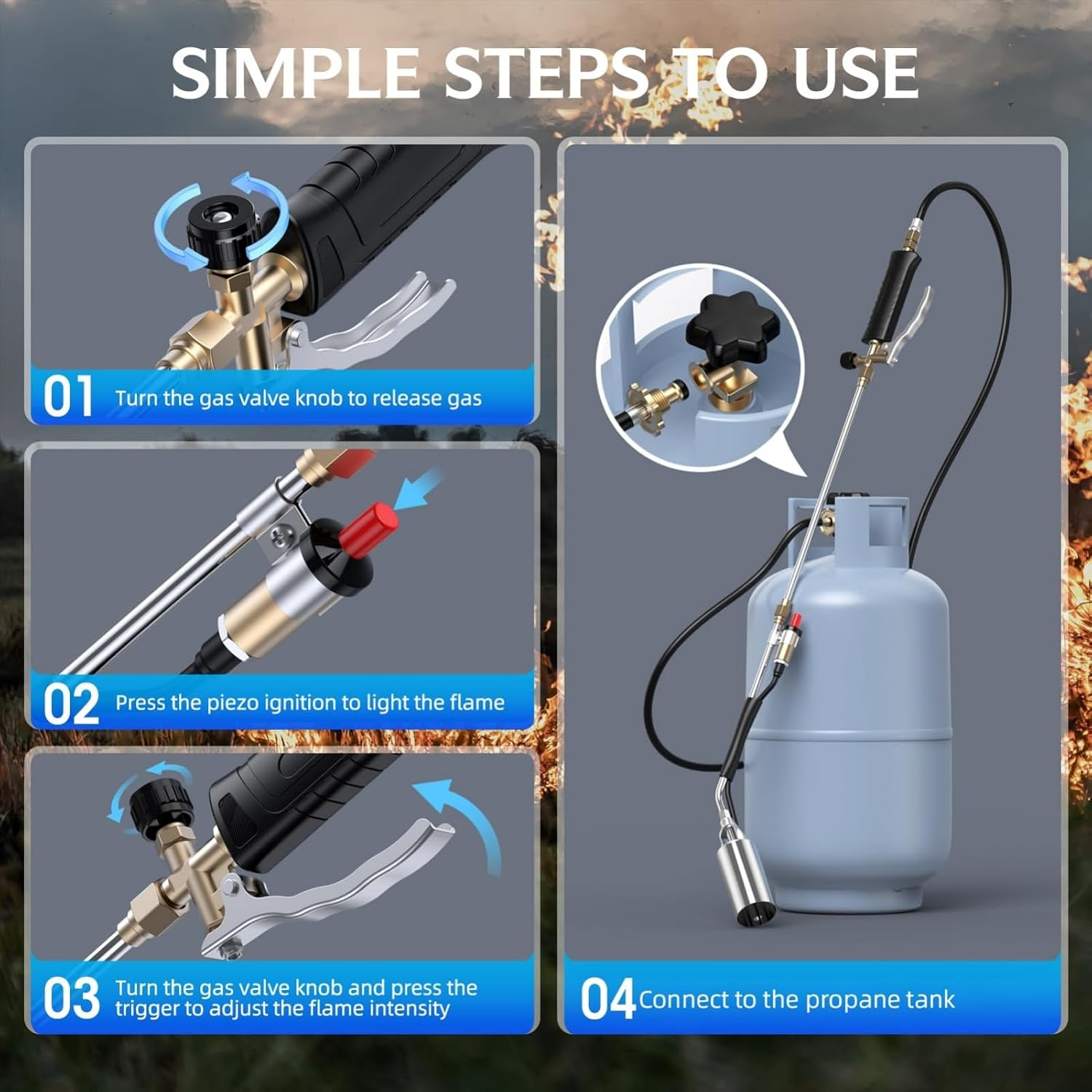 SIMPLE STEPS TO USE

01 Turn the gas valve knob to release gas

02 Press the piezo ignition to light the flame

03 Turn the gas valve knob and press the trigger to adjust the flame intensity

04 Connect to the propane tank