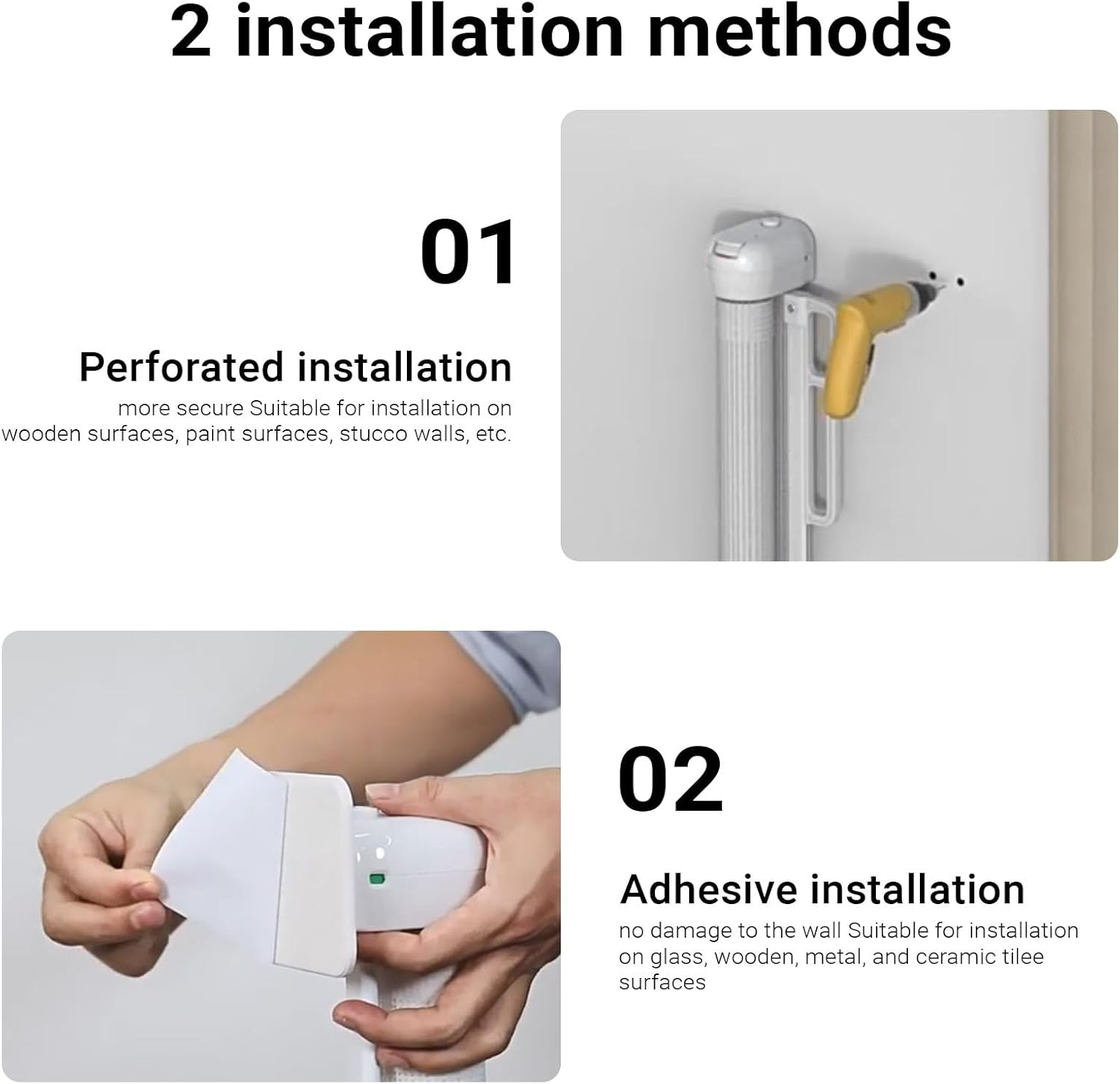 2 installation methods

01

Perforated installation

more secure Suitable for installation on wooden surfaces, paint surfaces, stucco walls, etc.

02

Adhesive installation

no damage to the wall Suitable for installation on glass, wooden, metal, and ceramic tilee surfaces