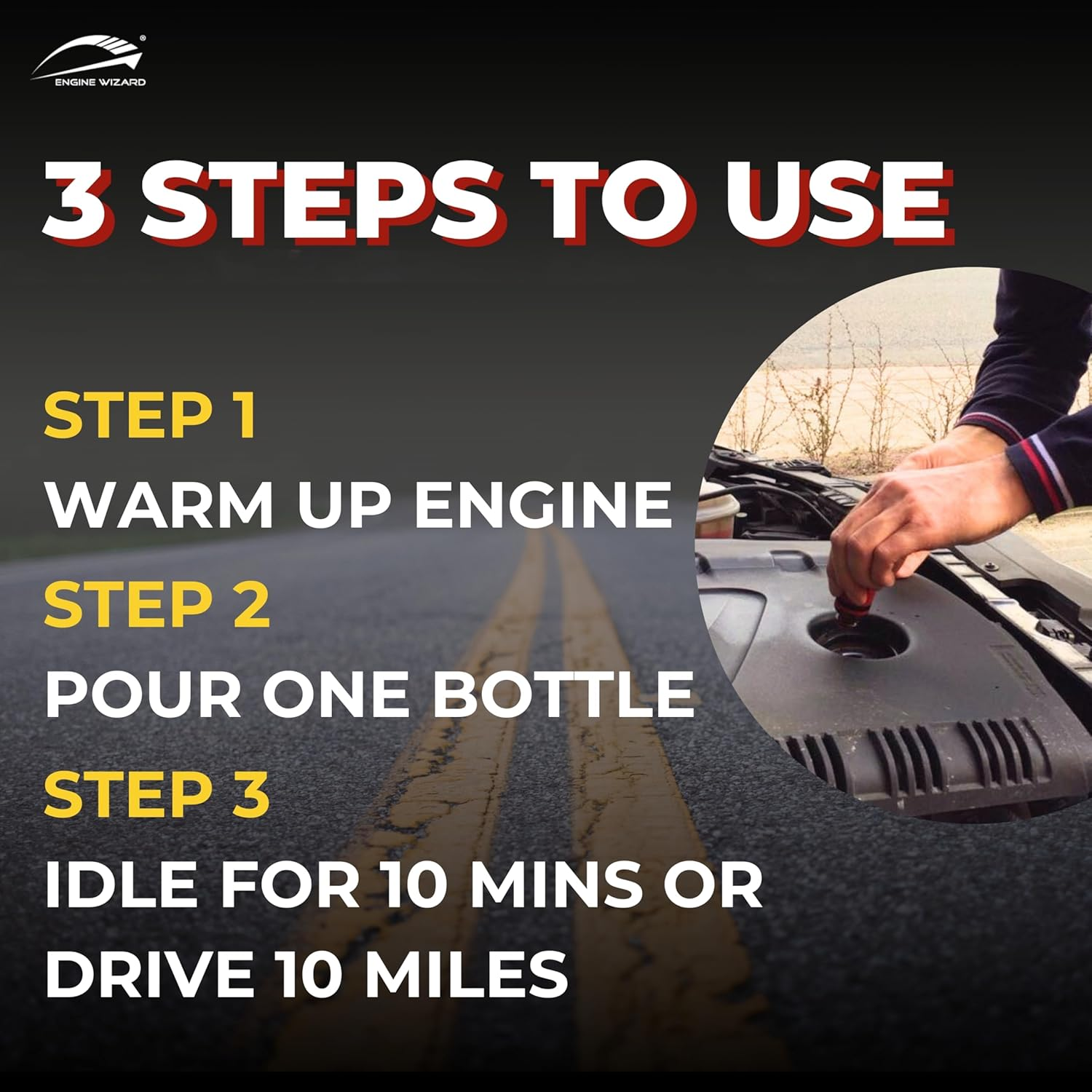 ENGINE WIZARD

3 STEPS TO USE

STEP 1
WARM UP ENGINE
STEP 2
POUR ONE BOTTLE
STEP 3
IDLE FOR 10 MINS OR DRIVE 10 MILES