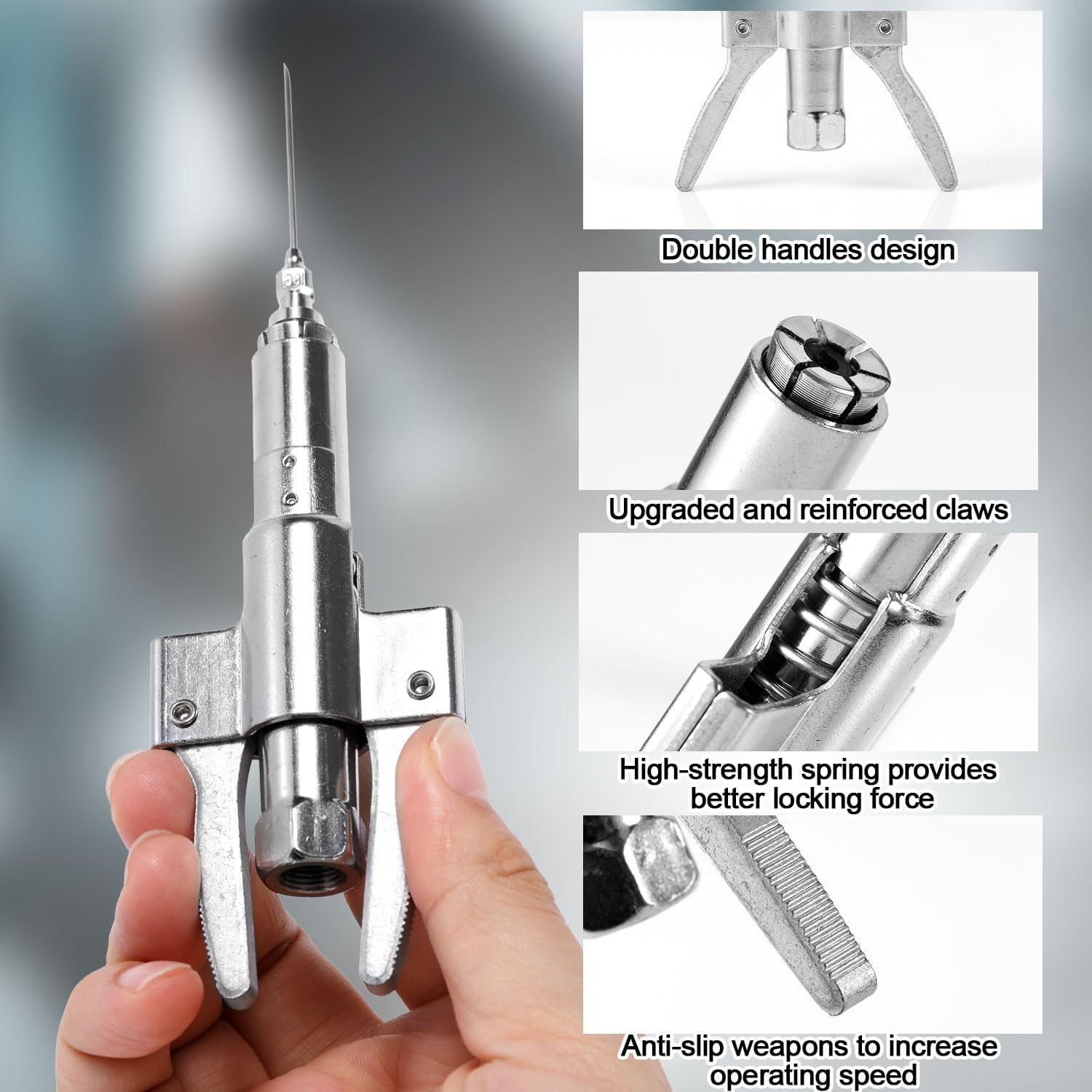 Double handles design

Upgraded and reinforced claws

High-strength spring provides better locking force

Anti-slip weapons to increase operating speed