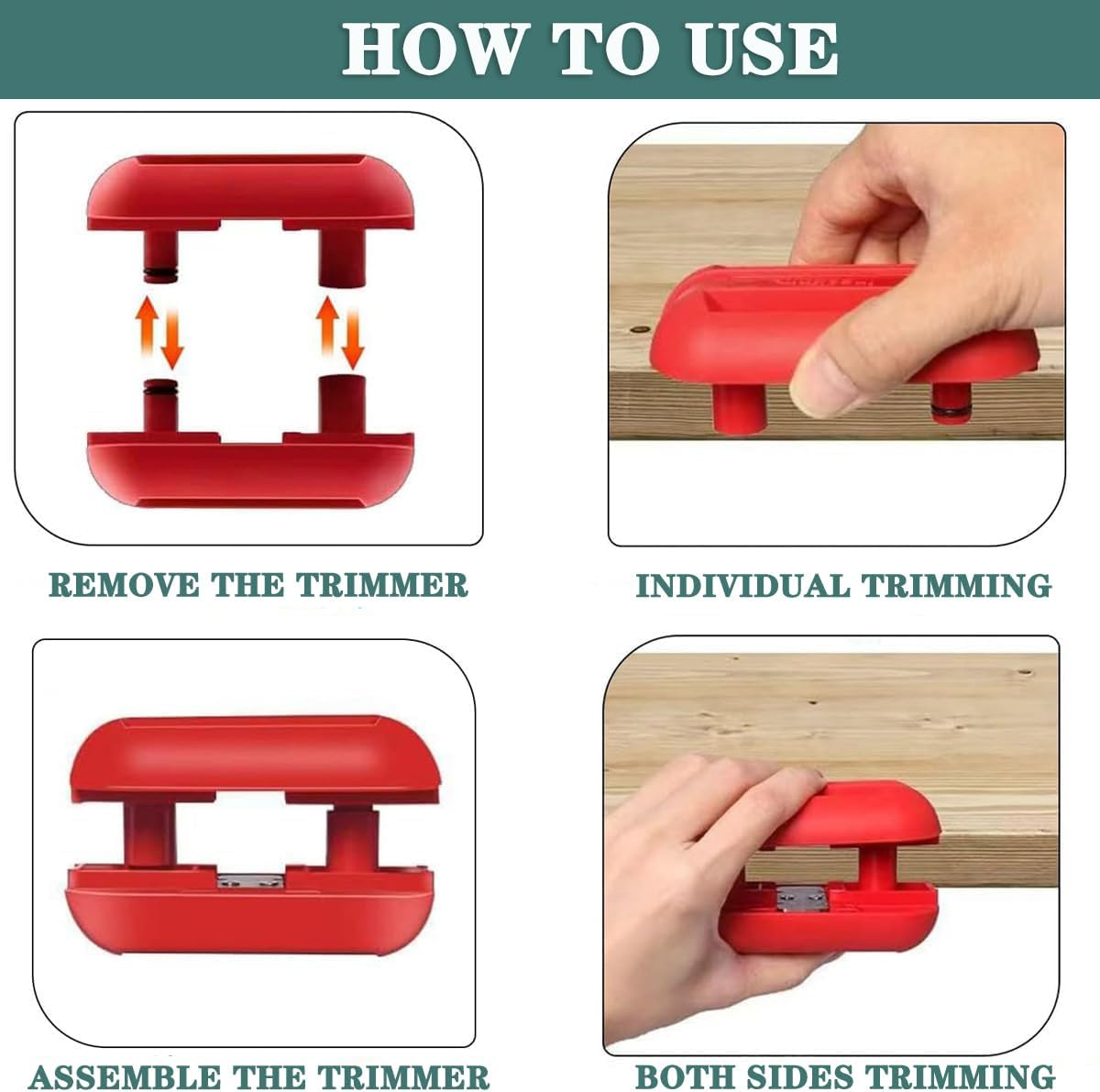 HOW TO USE

REMOVE THE TRIMMER

INDIVIDUAL TRIMMING

ASSEMBLE THE TRIMMER

BOTH SIDES TRIMMING