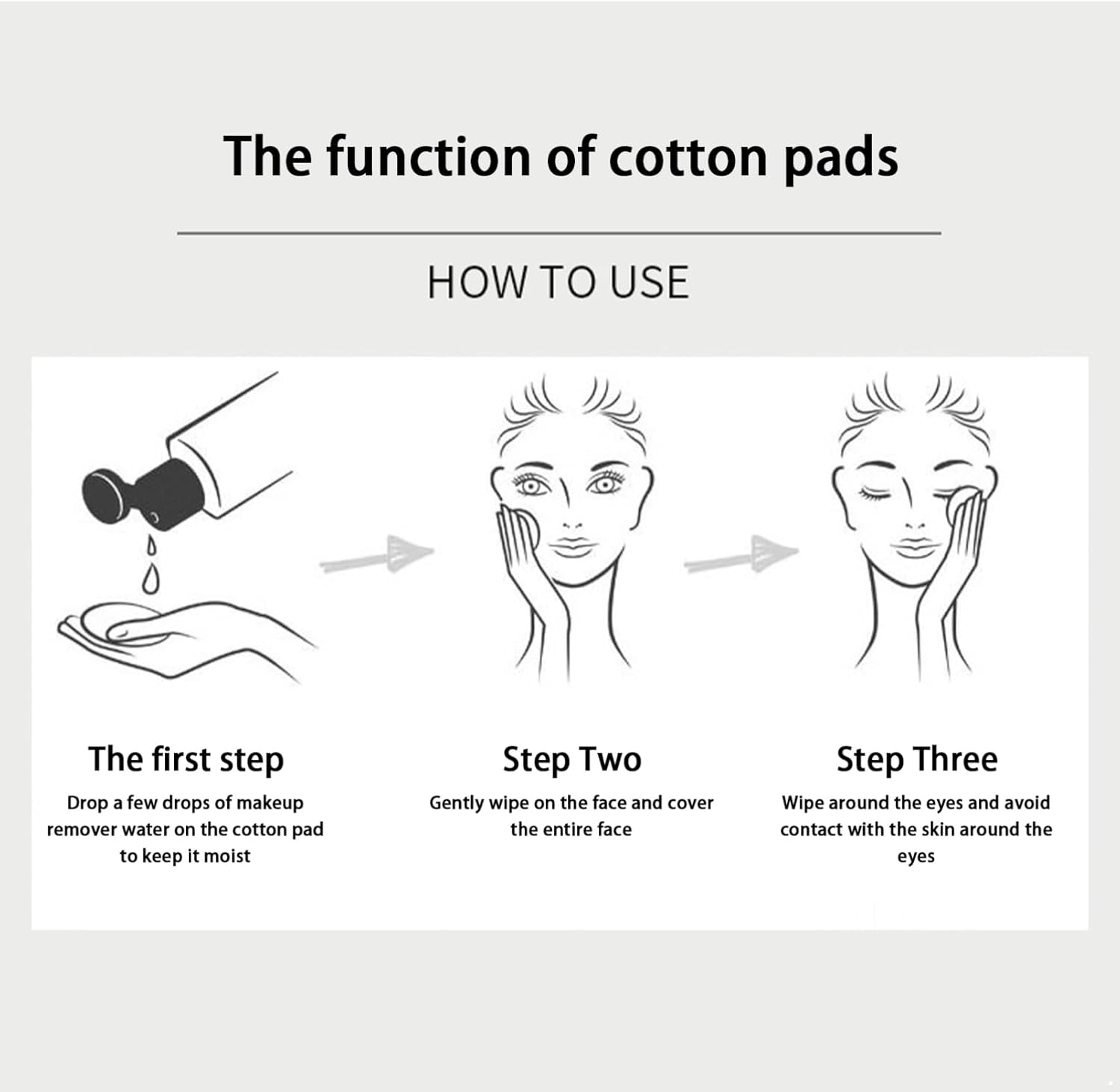 The function of cotton pads

HOW TO USE

The first step

Drop a few drops of makeup remover water on the cotton pad to keep it moist

Step Two

Gently wipe on the face and cover the entire face

Step Three

Wipe around the eyes and avoid contact with the skin around the eyes