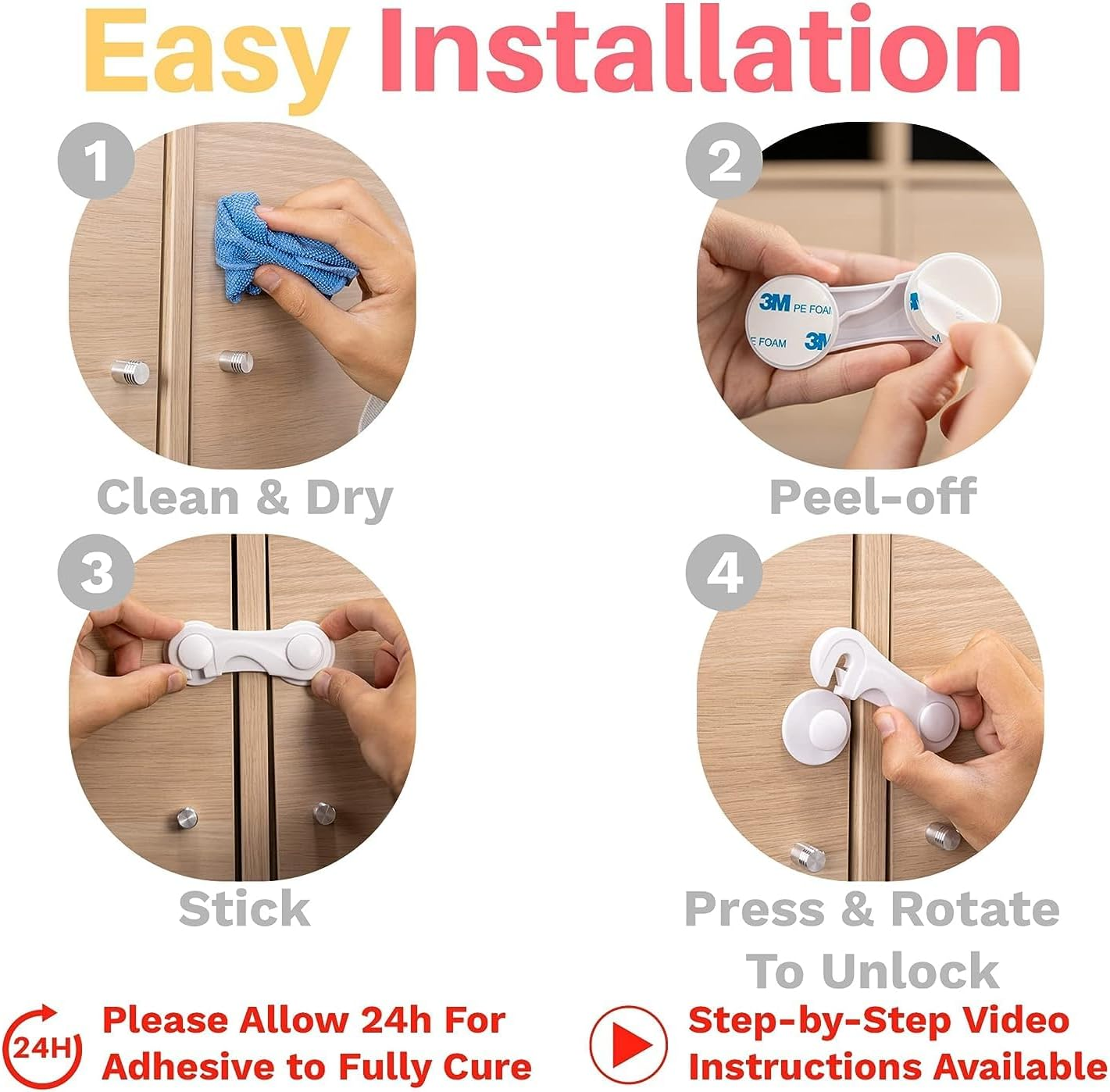 Easy Installation

1

Clean & Dry

2

3M PE FOAM

E FOAM 3M

Peel-off

3

Stick

4

Press & Rotate To Unlock

24H

Please Allow 24h For Adhesive to Fully Cure

Step-by-Step Video Instructions Available