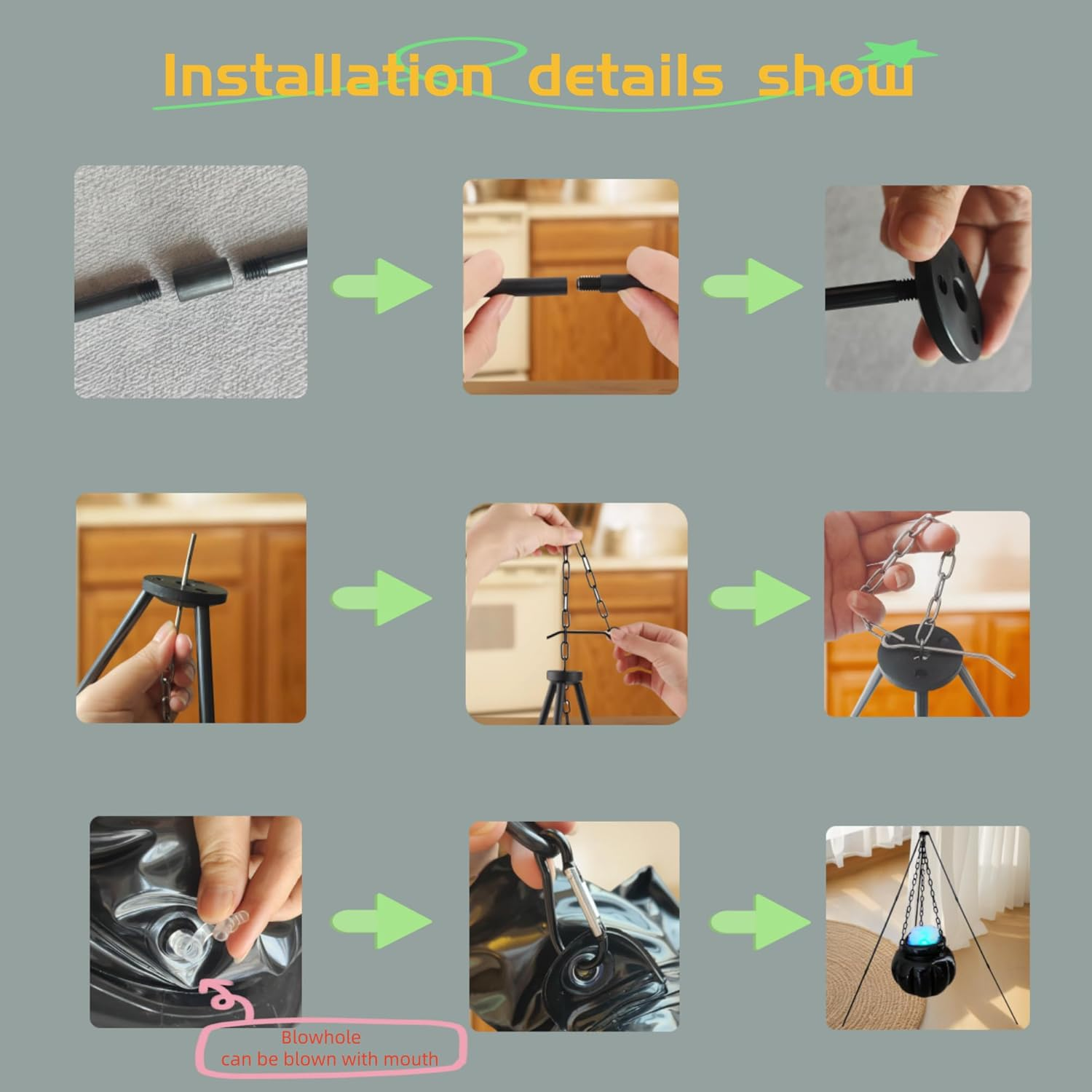 Installation details show

Blowhole
can be blown with mouth