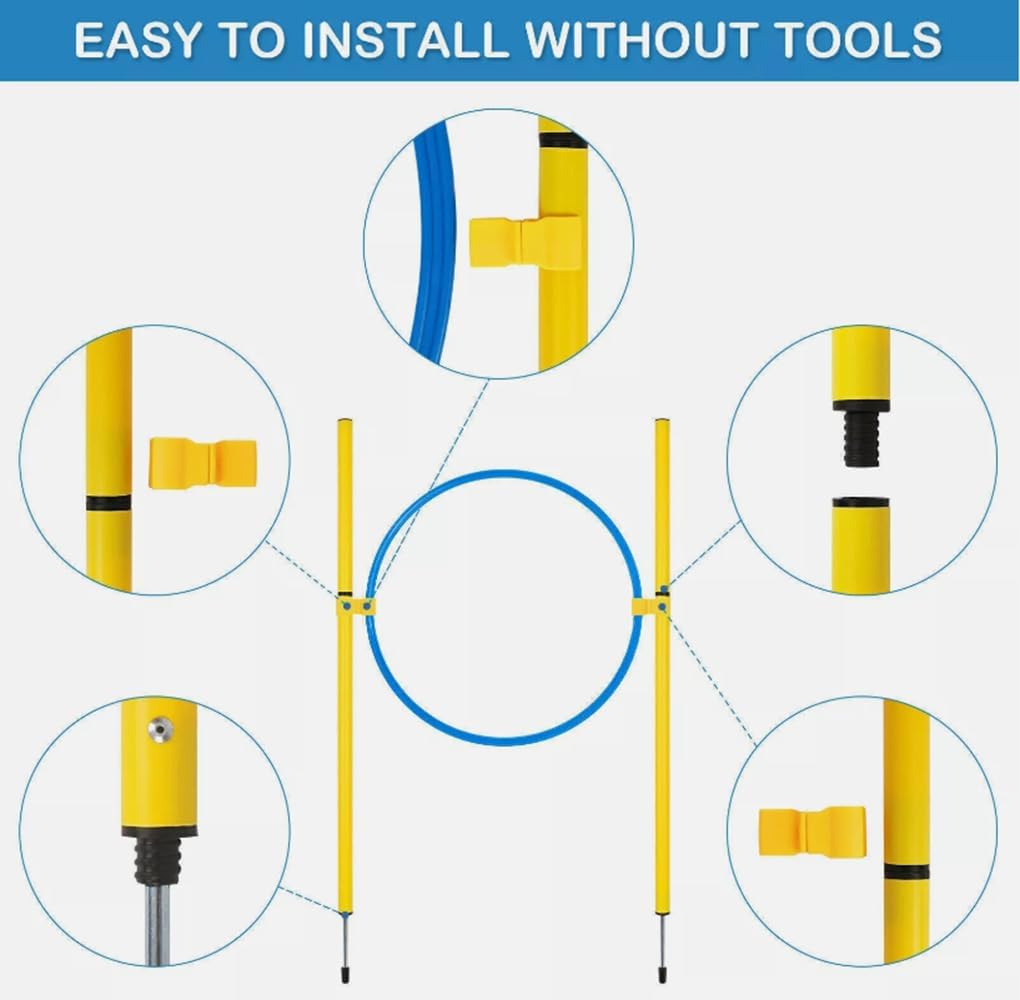 EASY TO INSTALL WITHOUT TOOLS