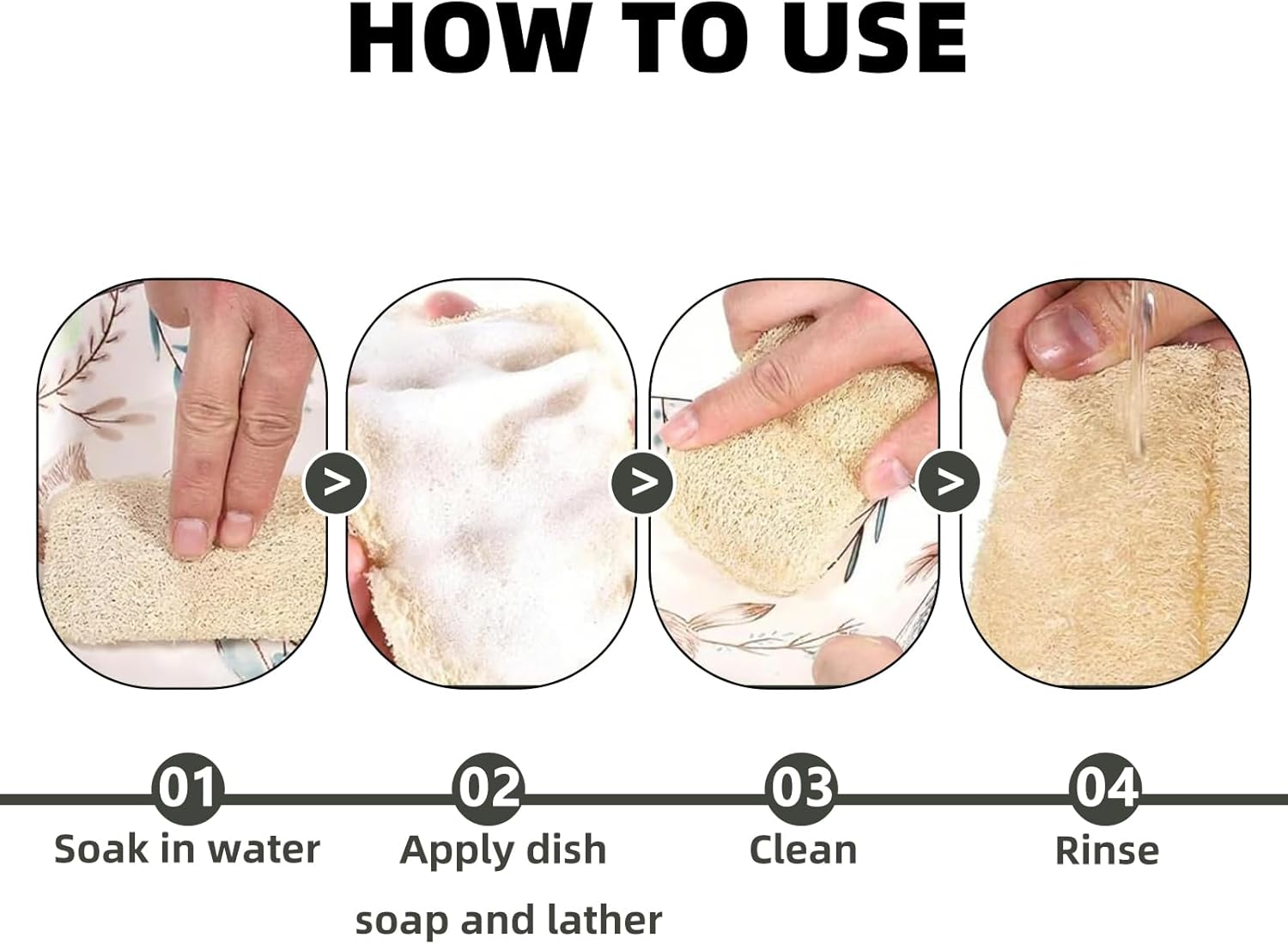 HOW TO USE

>
>
>

01
Soak in water

02
Apply dish soap and lather

03
Clean

04
Rinse