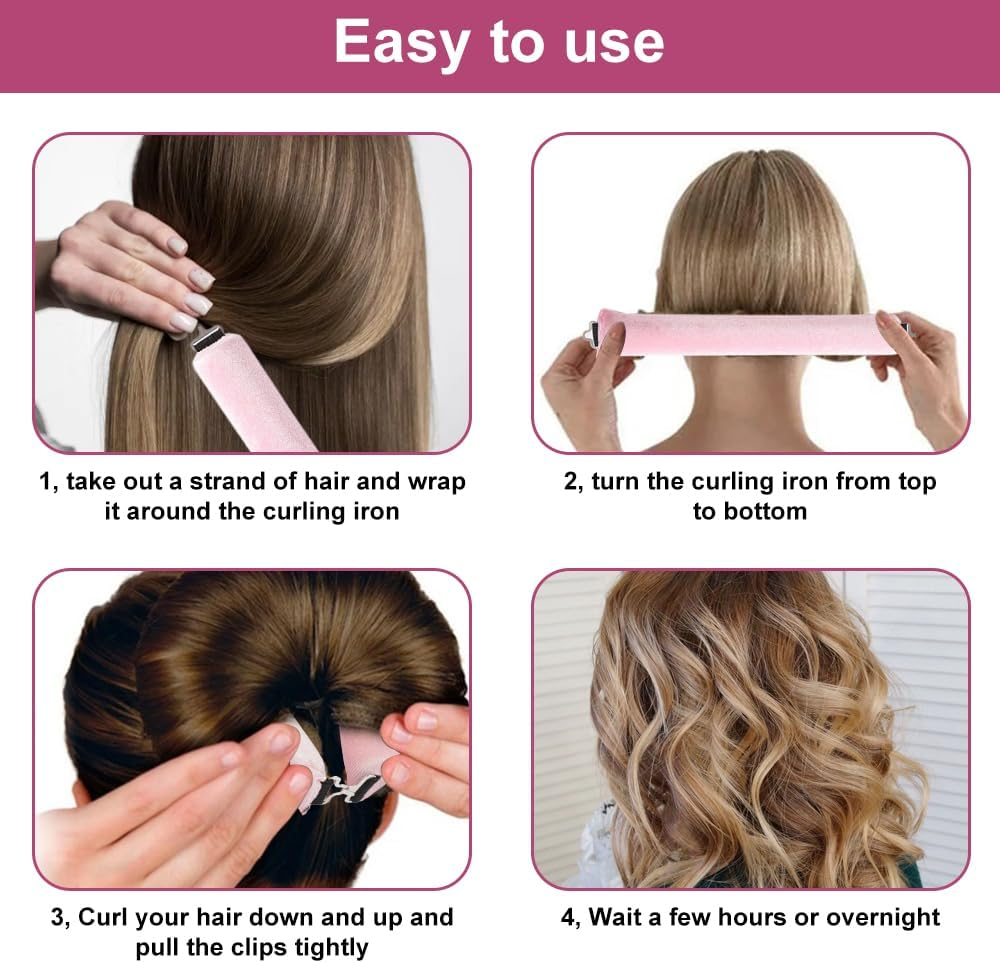 Easy to use

1, take out a strand of hair and wrap it around the curling iron

2, turn the curling iron from top to bottom

3, Curl your hair down and up and pull the clips tightly

4, Wait a few hours or overnight