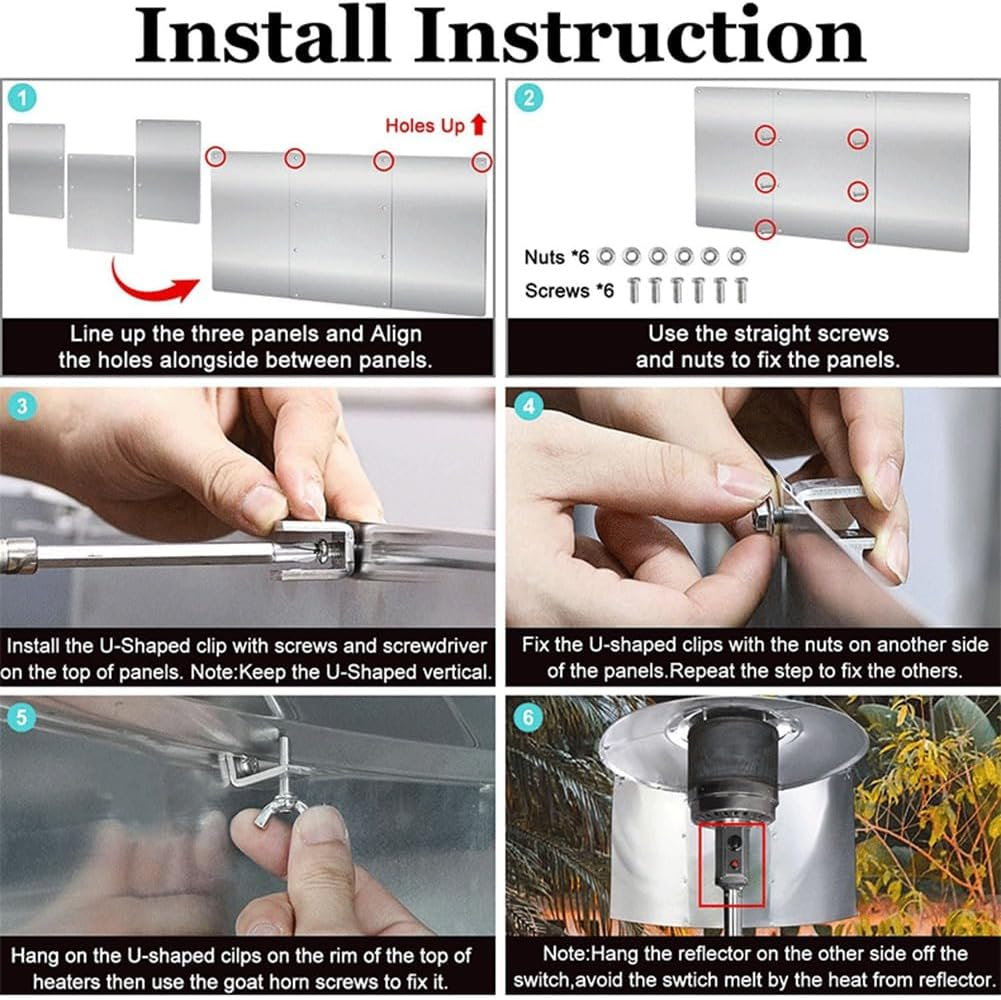 Install Instruction

1

Holes Up

Line up the three panels and Align the holes alongside between panels.

2

Nuts *6

Screws *6

Use the straight screws and nuts to fix the panels.

3

Install the U-Shaped clip with screws and screwdriver on the top of panels. Note:Keep the U-Shaped vertical.

4

Fix the U-shaped clips with the nuts on another side of the panels.Repeat the step to fix the others.

5

Hang on the U-shaped cilps on the rim of the top of heaters then use the goat horn screws to fix it.

6

Note:Hang the reflector on the other side off the switch,avoid the swtich melt by the heat from reflector.