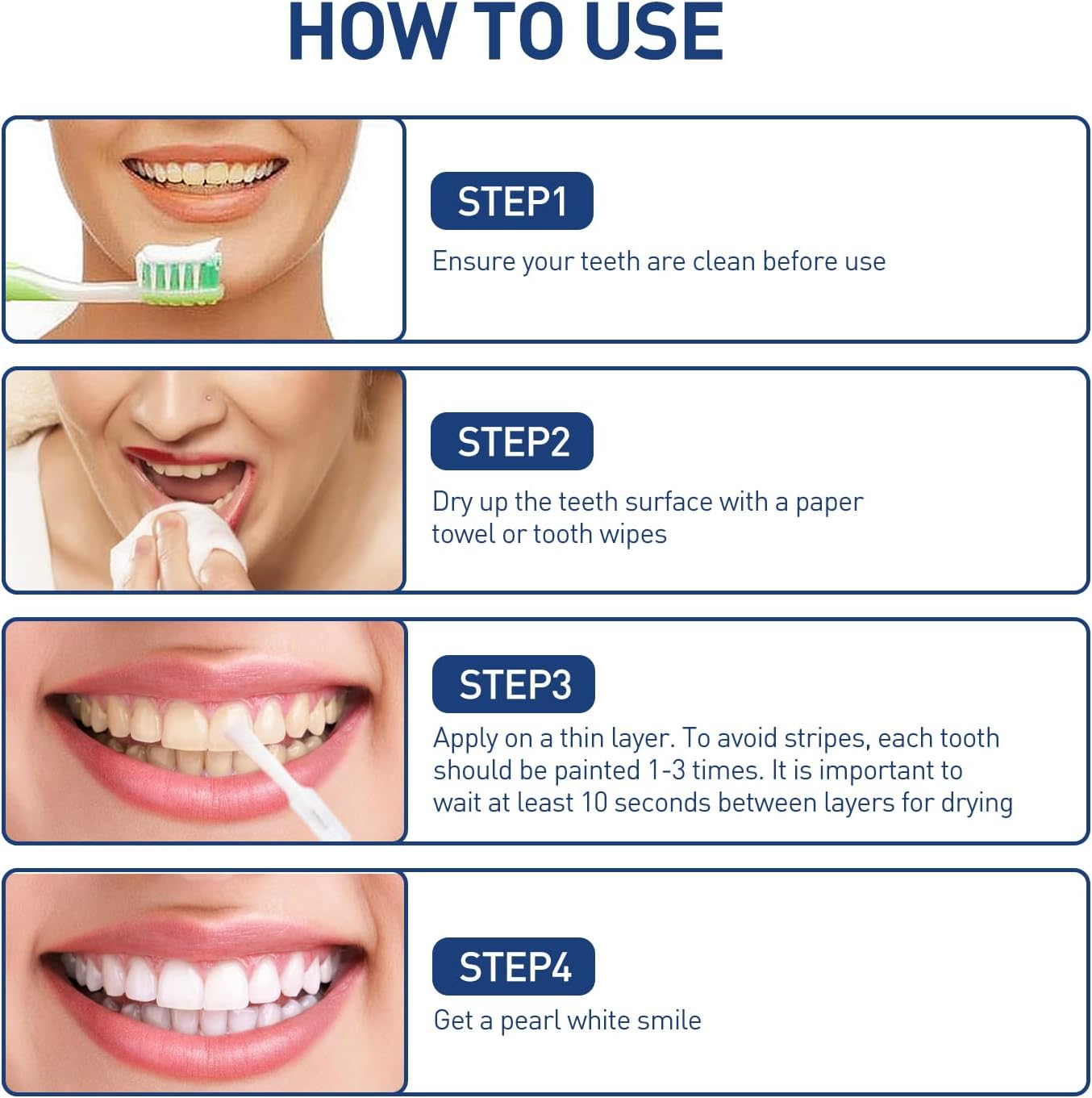 HOW TO USE

STEP1

Ensure your teeth are clean before use

STEP2

Dry up the teeth surface with a paper towel or tooth wipes

STEP3

Apply on a thin layer. To avoid stripes, each tooth should be painted 1-3 times. It is important to wait at least 10 seconds between layers for drying

STEP4

Get a pearl white smile